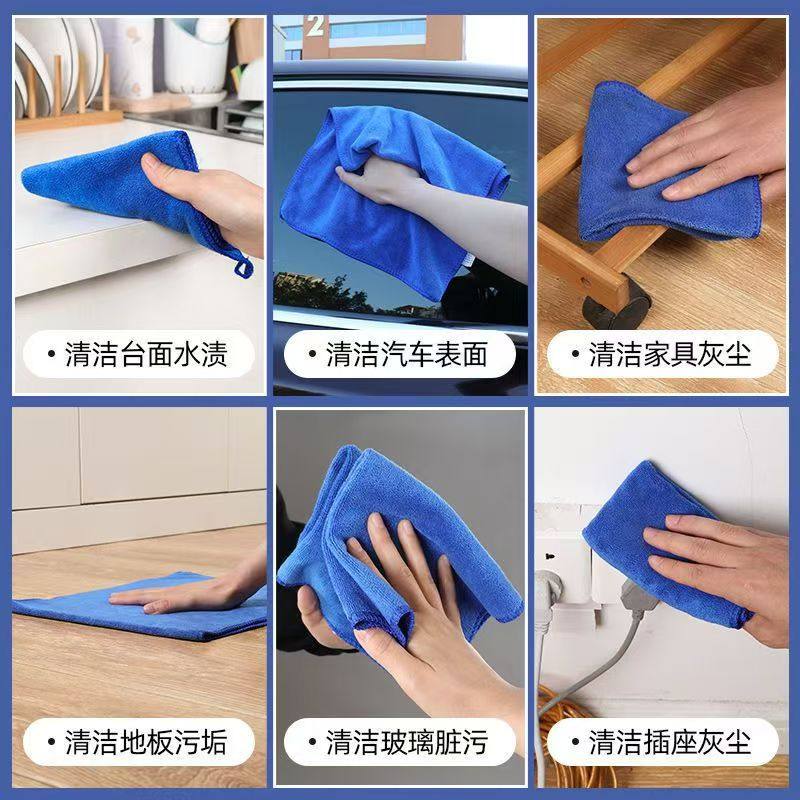 2

• 清洁台面水渍

• 清洁汽车表面

• 清洁家具灰尘

• 清洁地板污垢

• 清洁玻璃脏污

• 清洁插座灰尘