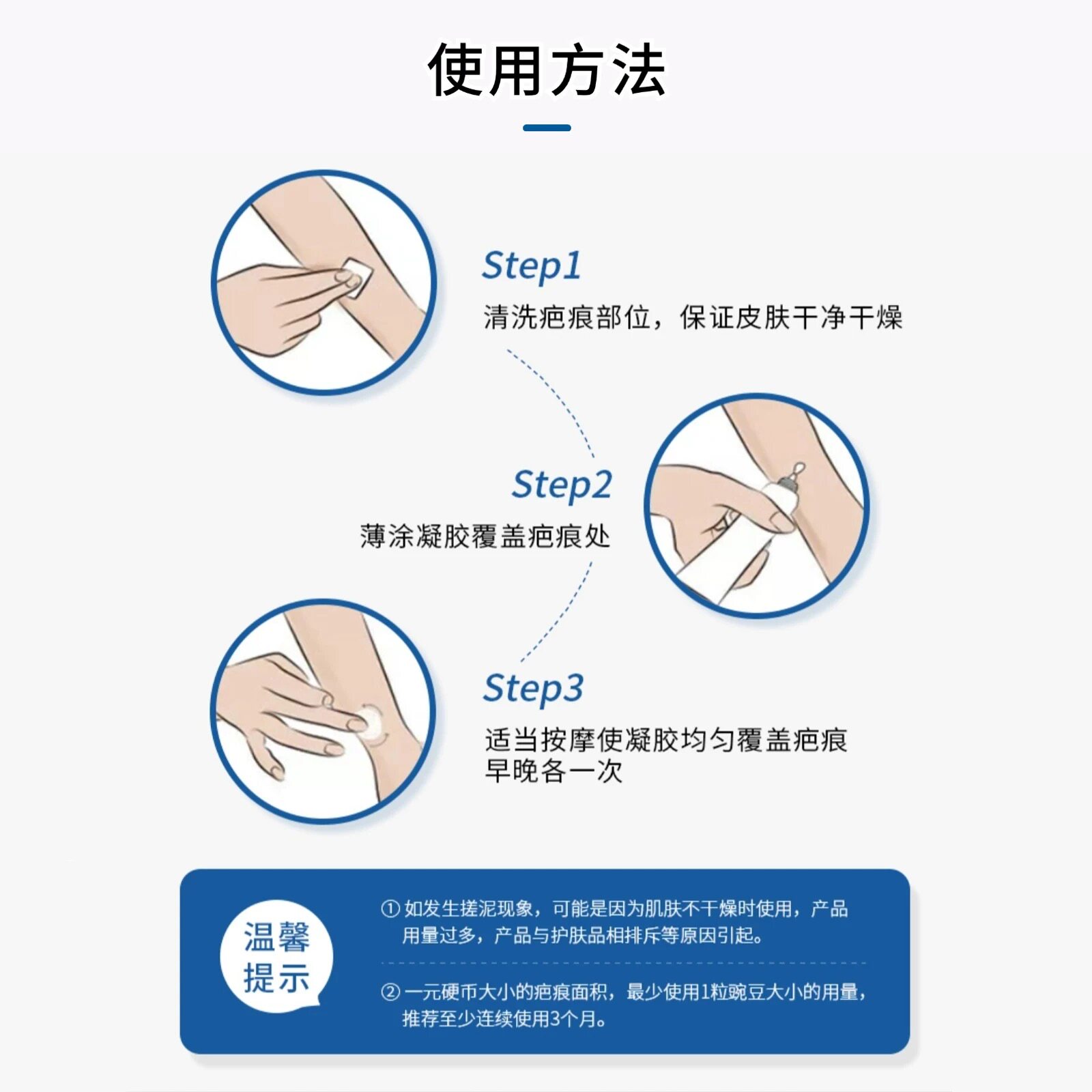 使用方法

Step1
清洗疤痕部位，保证皮肤干净干燥

Step2
薄涂凝胶覆盖疤痕处

Step3
适当按摩使凝胶均匀覆盖疤痕
早晚各一次

温馨提示

① 如发生搓泥现象，可能是因为肌肤不干燥时使用，产品用量过多，产品与护肤品相排斥等原因引起。

② 一元硬币大小的疤痕面积，最少使用1粒豌豆大小的用量，推荐至少连续使用3个月。