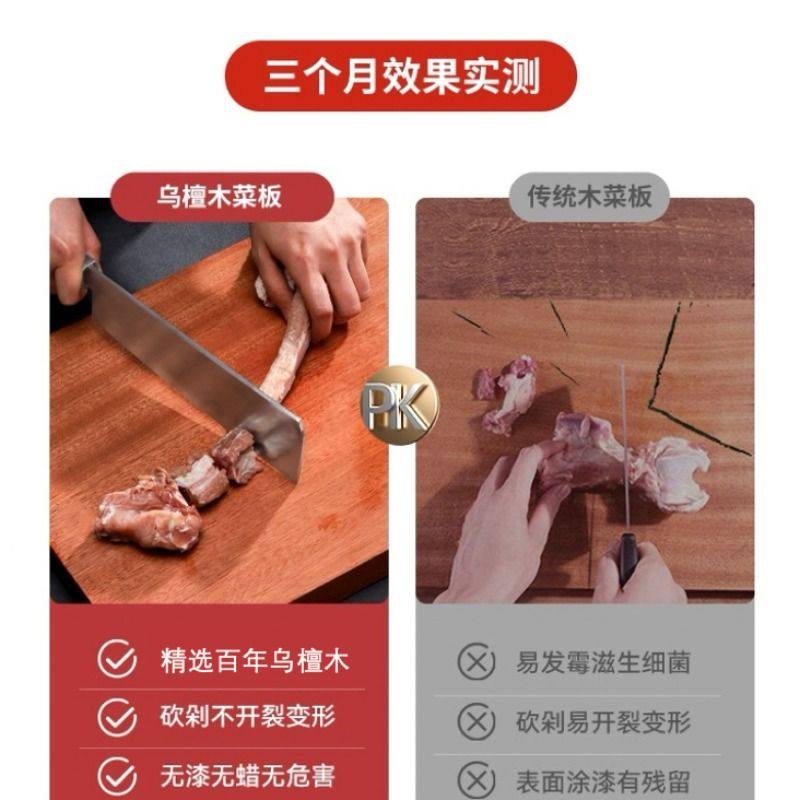 三个月效果实测

乌檀木菜板

精选百年乌檀木

砍剁不开裂变形

无漆无蜡无危害

PK

传统木菜板

易发霉滋生细菌

砍剁易开裂变形

表面涂漆有残留