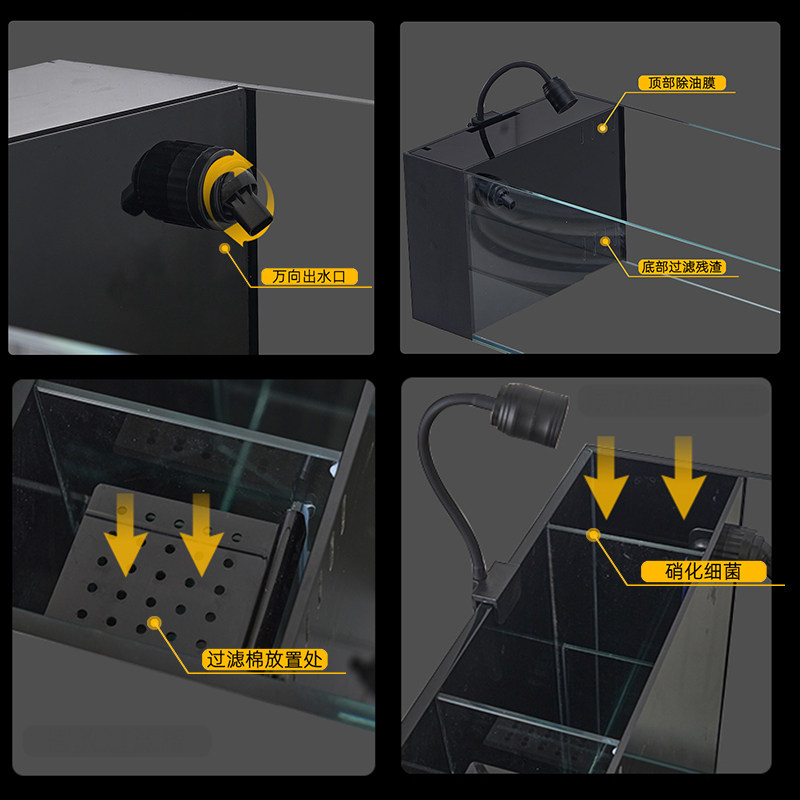 万向出水口

顶部除油膜

底部过滤残渣

过滤棉放置处

硝化细菌