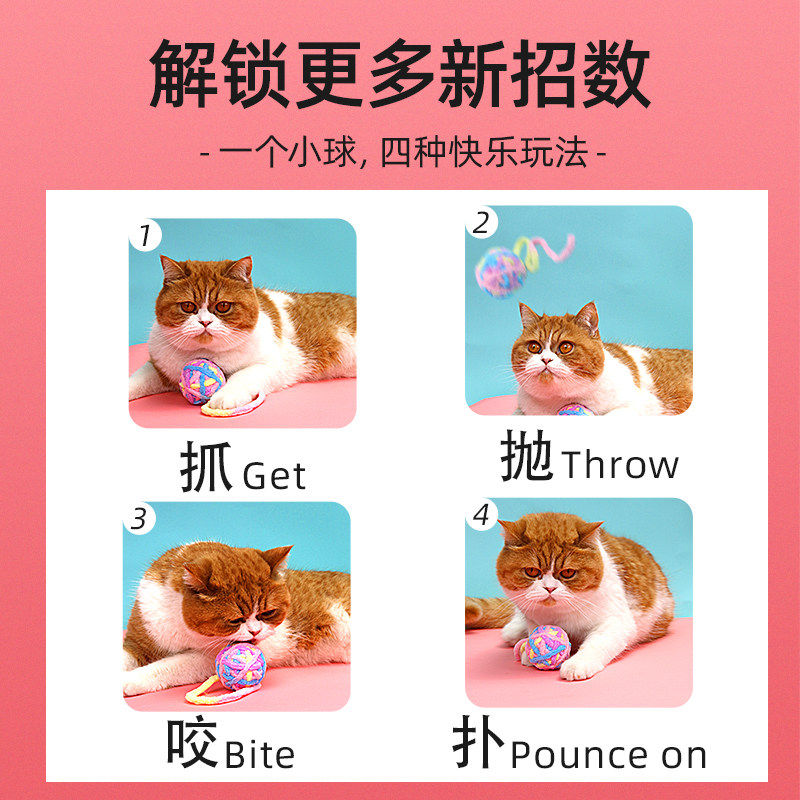 解锁更多新招数

- 一个小球, 四种快乐玩法 -

1

抓 Get

2

抛 Throw

3

咬 Bite

4

扑 Pounce on