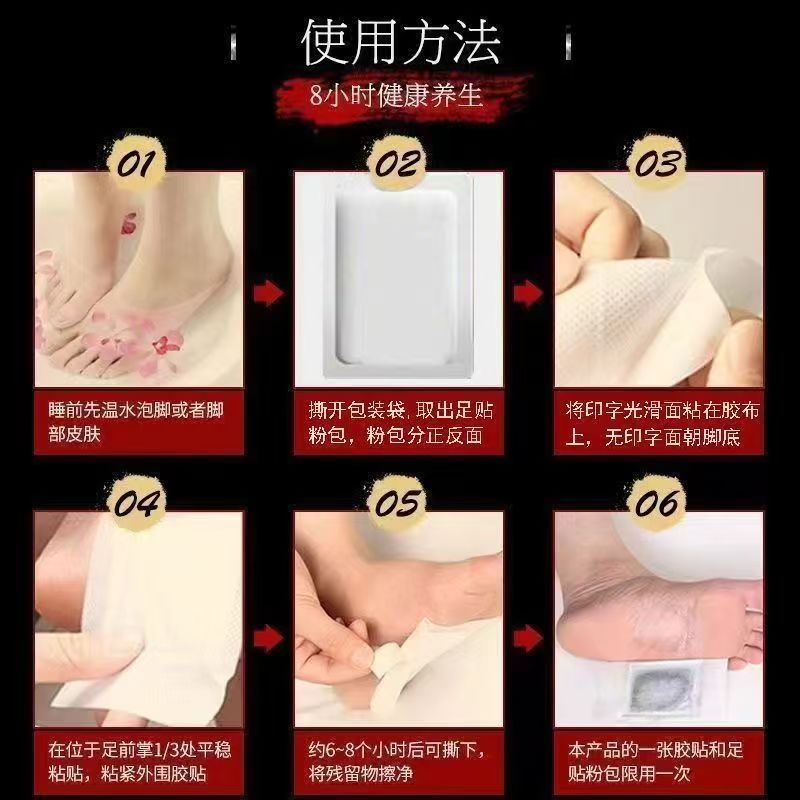 使用方法

8小时健康养生

01

睡前先温水泡脚或者脚部皮肤

02

撕开包装袋，取出足贴粉包，粉包分正反面

03

将印字光滑面粘在胶布上，无印字面朝脚底

04

在位于足前掌1/3处平稳粘贴，粘紧外围胶贴

05

约6~8个小时后可撕下，将残留物擦净

06

本产品的一张胶贴和足贴粉包限用一次