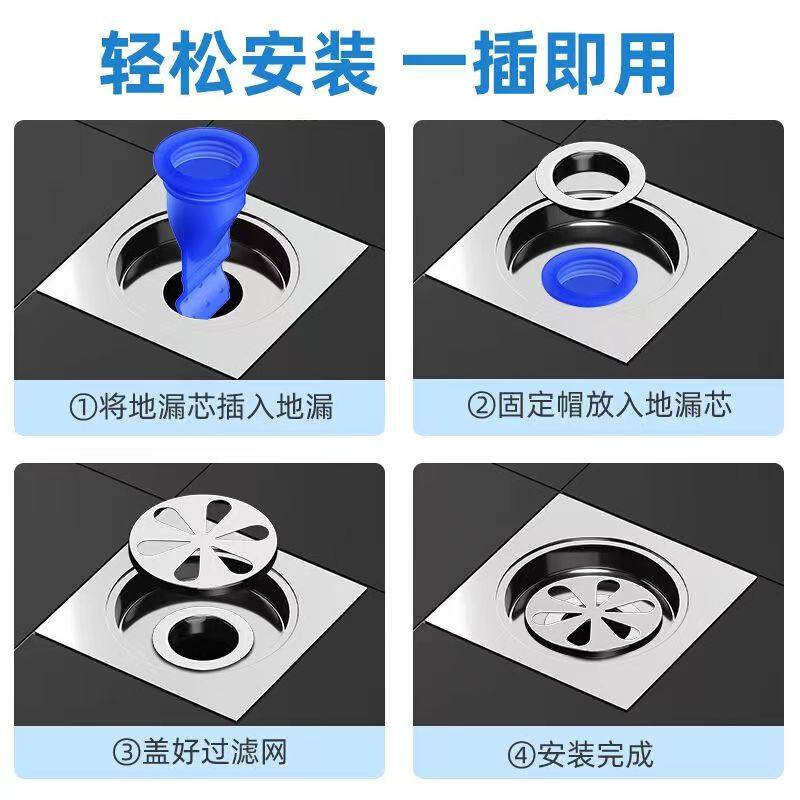 轻松安装 一插即用

①将地漏芯插入地漏

②固定帽放入地漏芯

③盖好过滤网

④安装完成