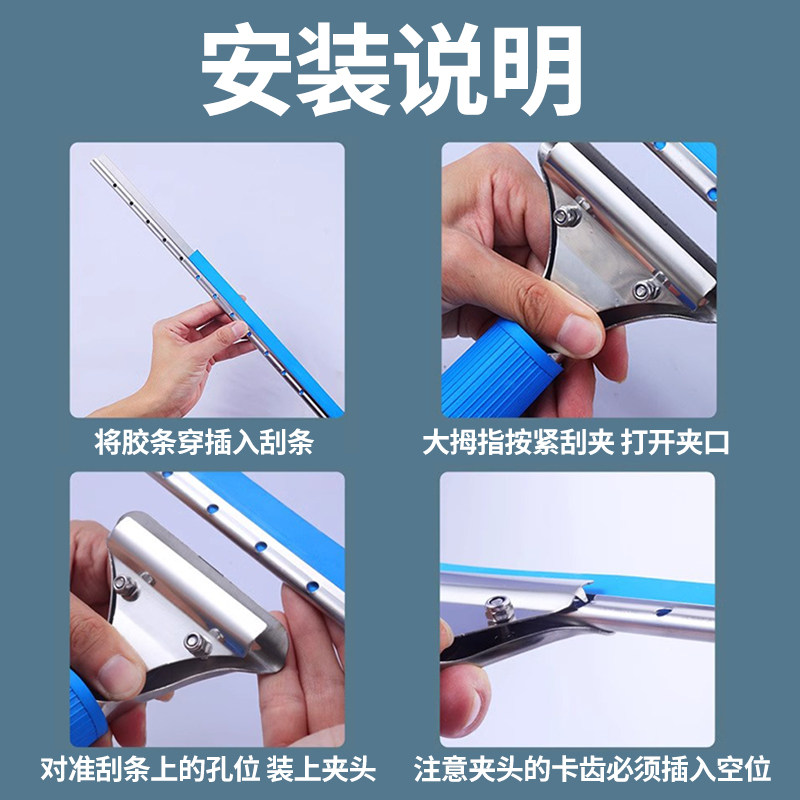 安装说明

将胶条穿插入刮条

大拇指按紧刮夹 打开夹口

对准刮条上的孔位 装上夹头

注意夹头的卡齿必须插入空位