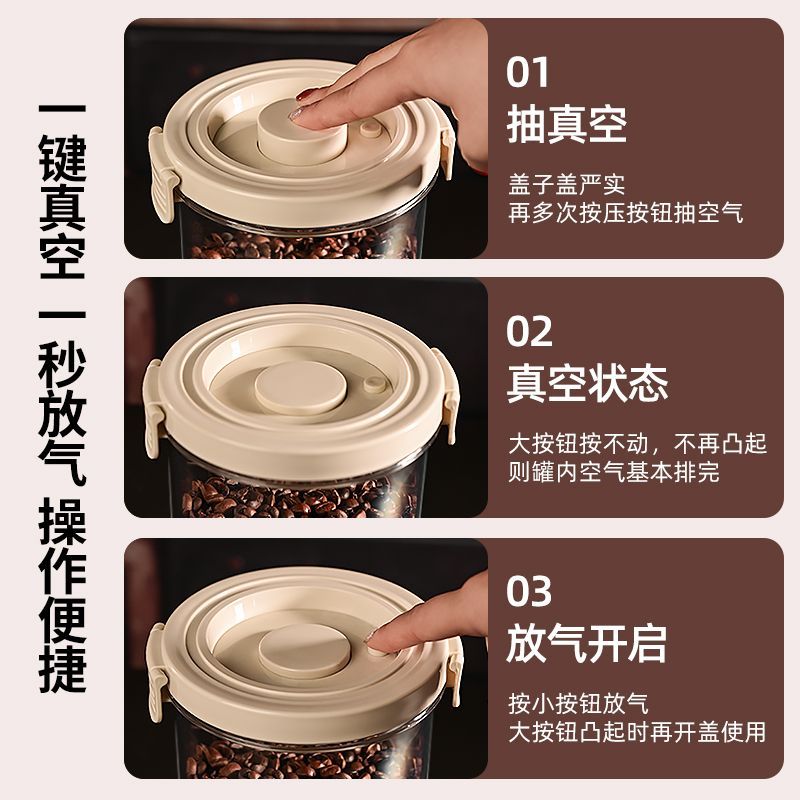 一键真空 一秒放气 操作便捷

01
抽真空
盖子盖严实
再多次按压按钮抽空气

02
真空状态
大按钮按不动，不再凸起
则罐内空气基本排完

03
放气开启
按小按钮放气
大按钮凸起时再开盖使用