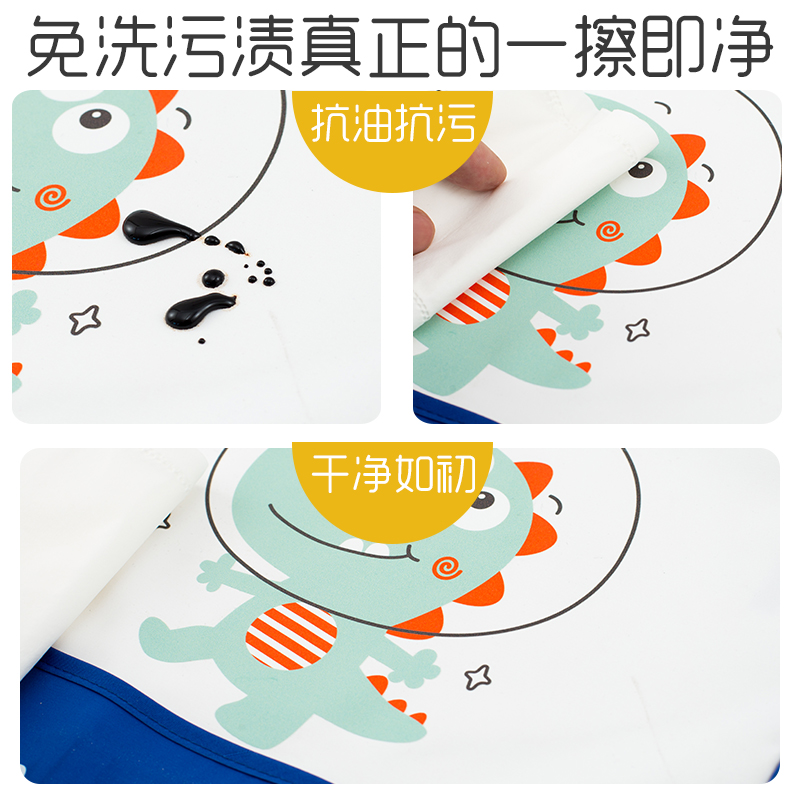 免洗污渍真正的一擦即净

抗油抗污

干净如初