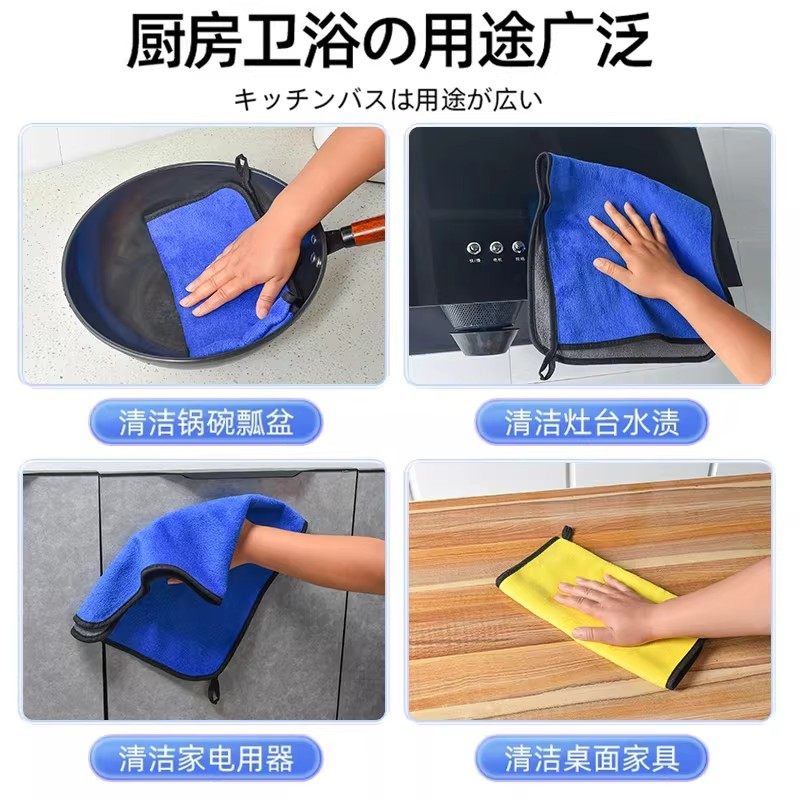 厨房卫浴の用途广泛

キッチンバスは用途が広い

清洁锅碗瓢盆

清洁灶台水渍

清洁家电用器

清洁桌面家具