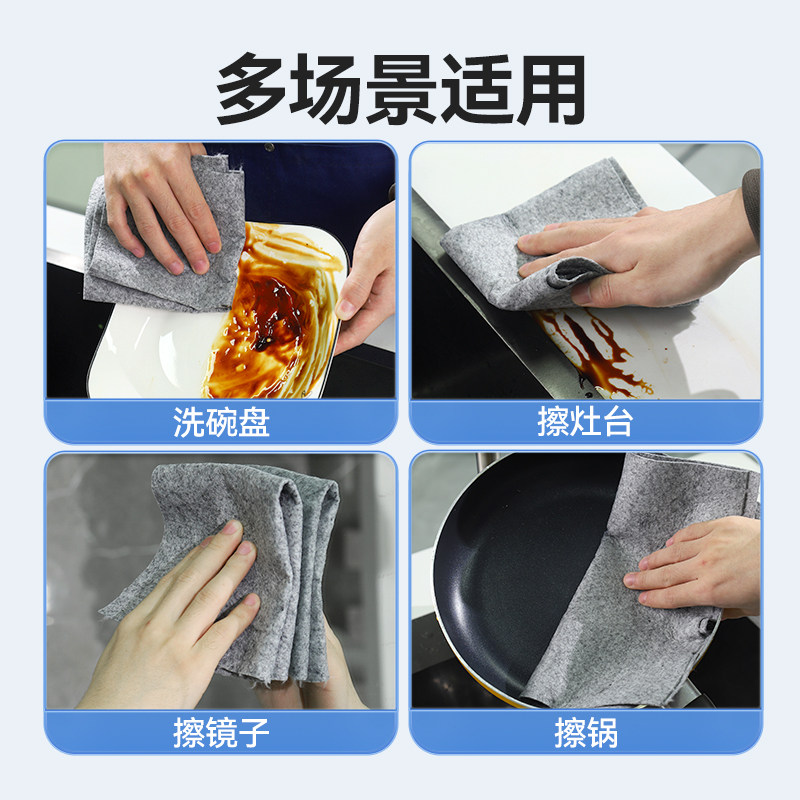 多场景适用

洗碗盘

擦灶台

擦镜子

擦锅