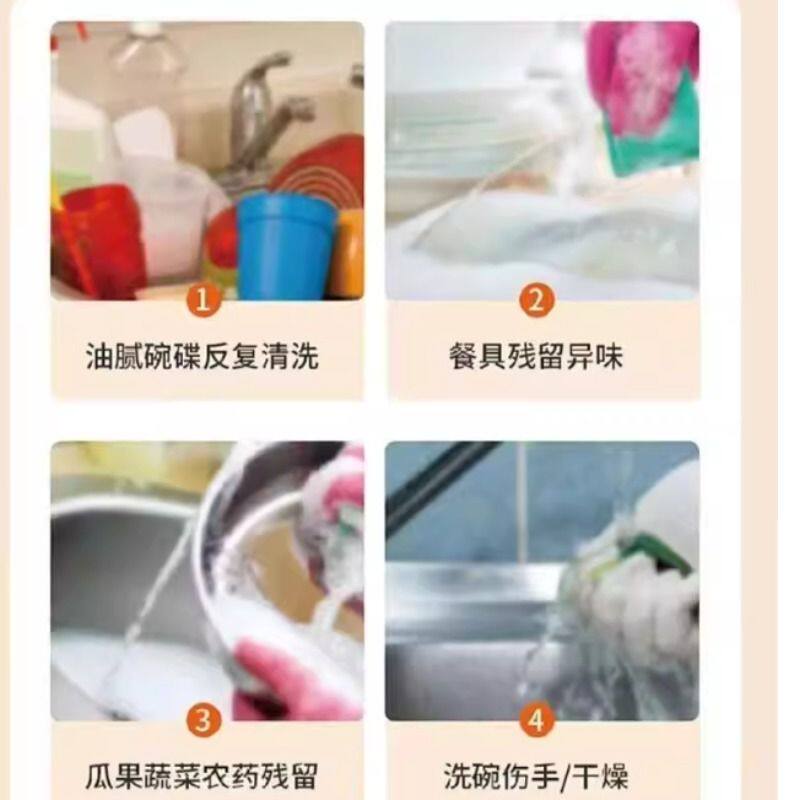 1
油腻碗碟反复清洗

2
餐具残留异味

3
瓜果蔬菜农药残留

4
洗碗伤手/干燥