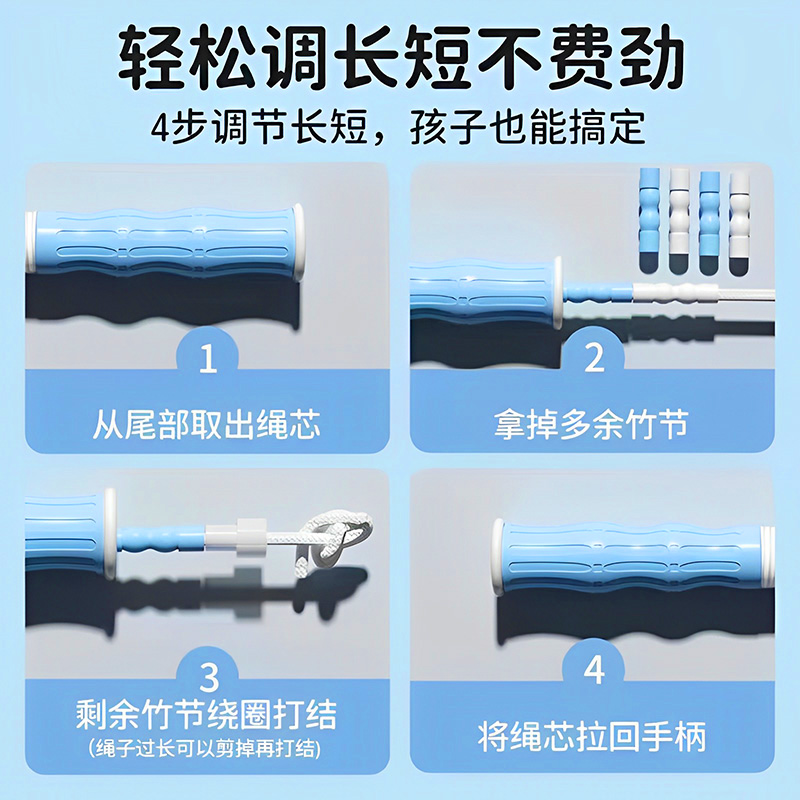 轻松调长短不费劲

4步调节长短，孩子也能搞定

1

从尾部取出绳芯

2

拿掉多余竹节

3

剩余竹节绕圈打结

(绳子过长可以剪掉再打结)

4

将绳芯拉回手柄