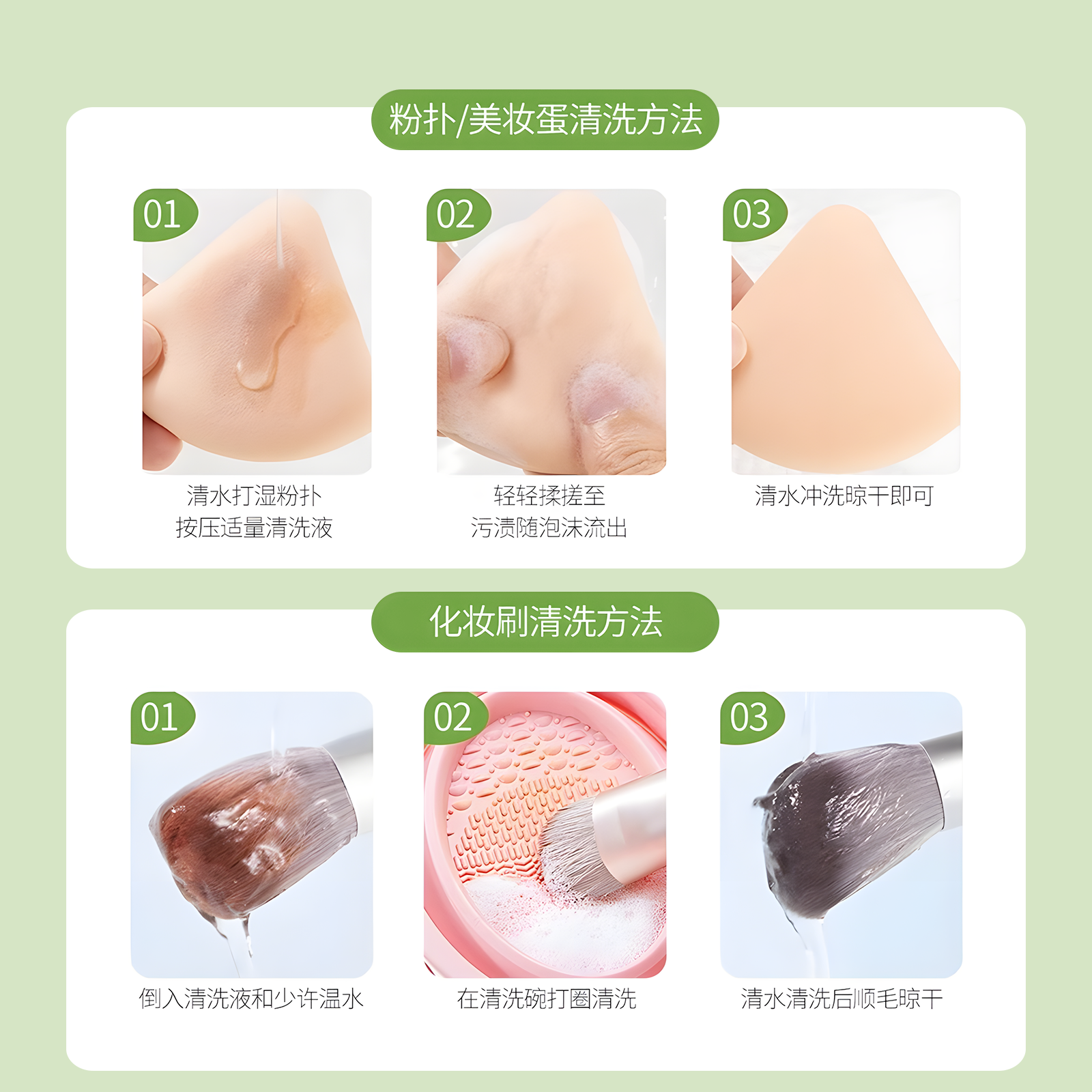 粉扑/美妆蛋清洗方法

01
清水打湿粉扑
按压适量清洗液

02
轻轻揉搓至
污渍随泡沫流出

03
清水冲洗晾干即可

化妆刷清洗方法

01
倒入清洗液和少许温水

02
在清洗碗打圈清洗

03
清水清洗后顺毛晾干