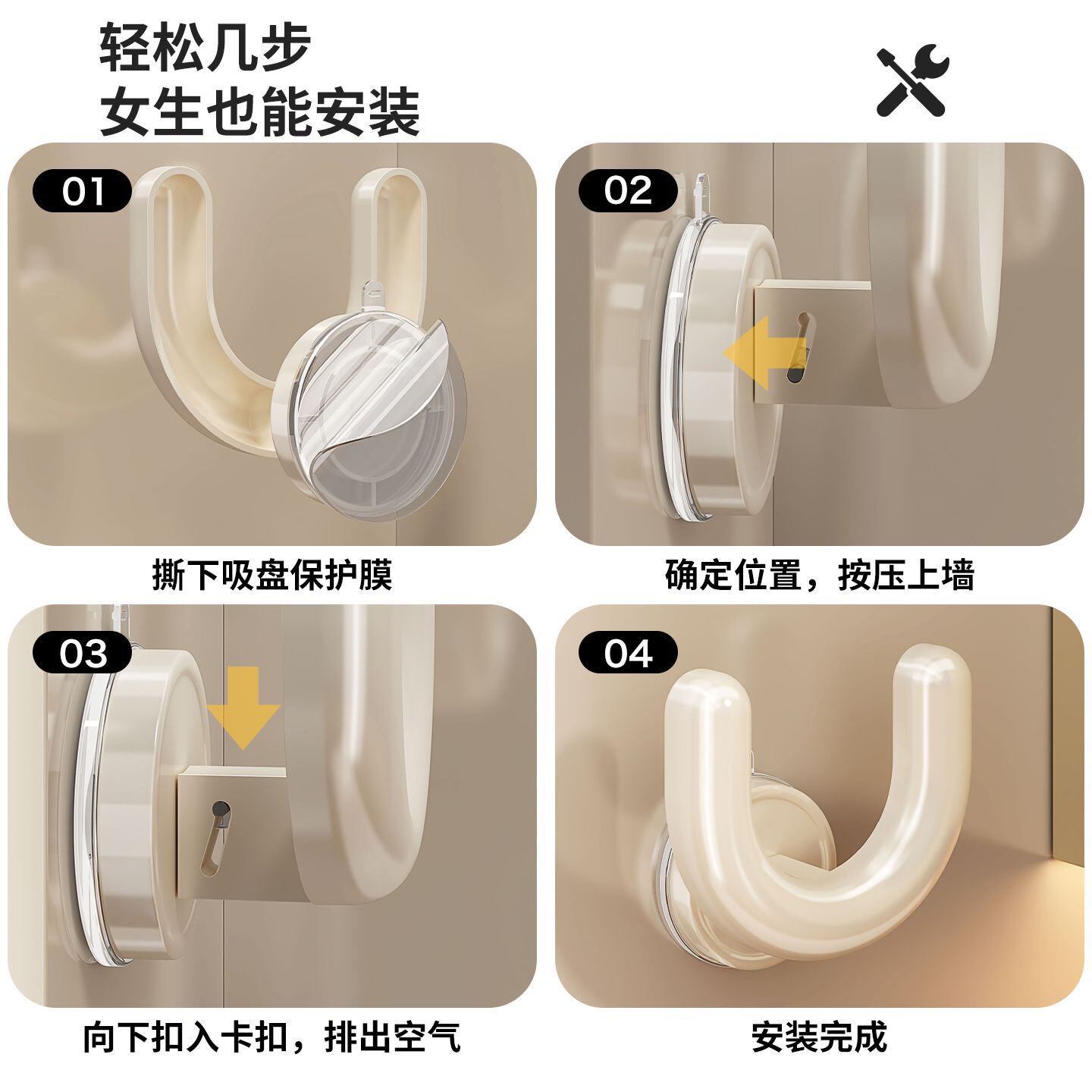 轻松几步
女生也能安装

01

撕下吸盘保护膜

02

确定位置，按压上墙

03

向下扣入卡扣，排出空气

04

安装完成