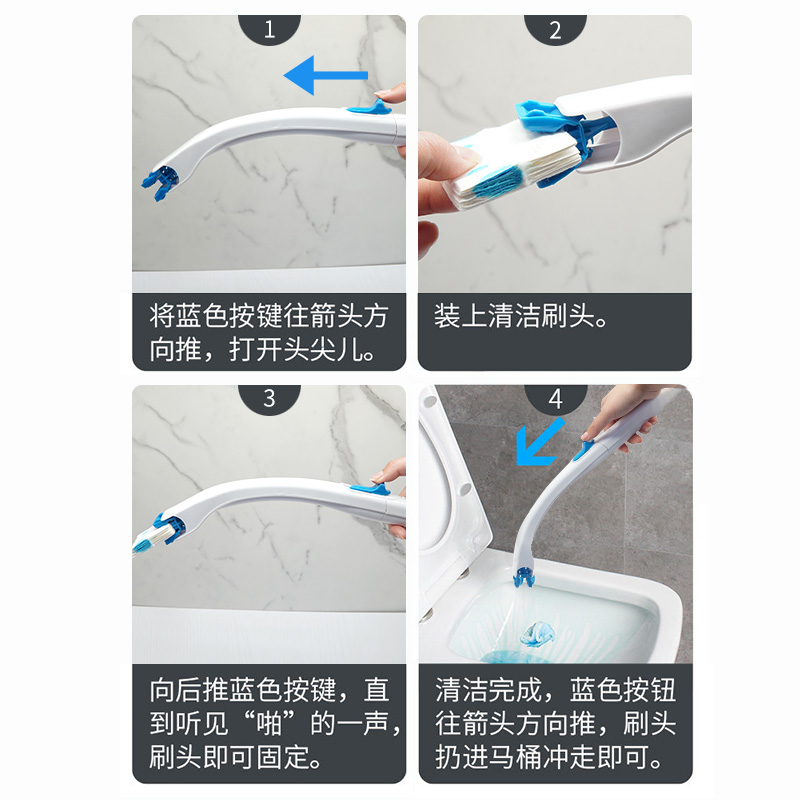 1

将蓝色按键往箭头方向推，打开头尖儿。

2

装上清洁刷头。

3

向后推蓝色按键，直到听见“啪”的一声，刷头即可固定。

4

清洁完成，蓝色按钮往箭头方向推，刷头扔进马桶冲走即可。