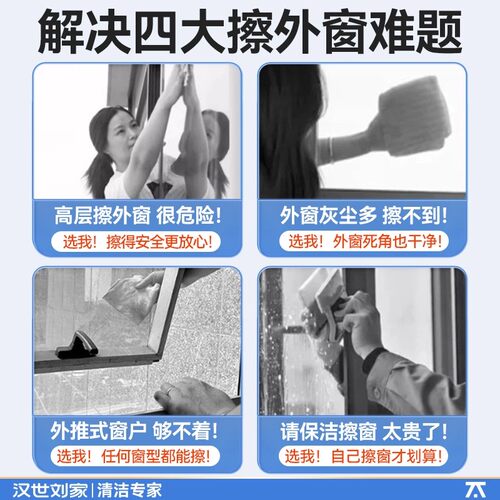 解决四大擦外窗难题

高层擦外窗 很危险!
选我! 擦得安全更放心!

外窗灰尘多 擦不到!
选我! 外窗死角也干净!

外推式窗户 够不着!
选我! 任何窗型都能擦!

请保洁擦窗 太贵了!
选我! 自己擦窗才划算!

汉世刘家 | 清洁专家