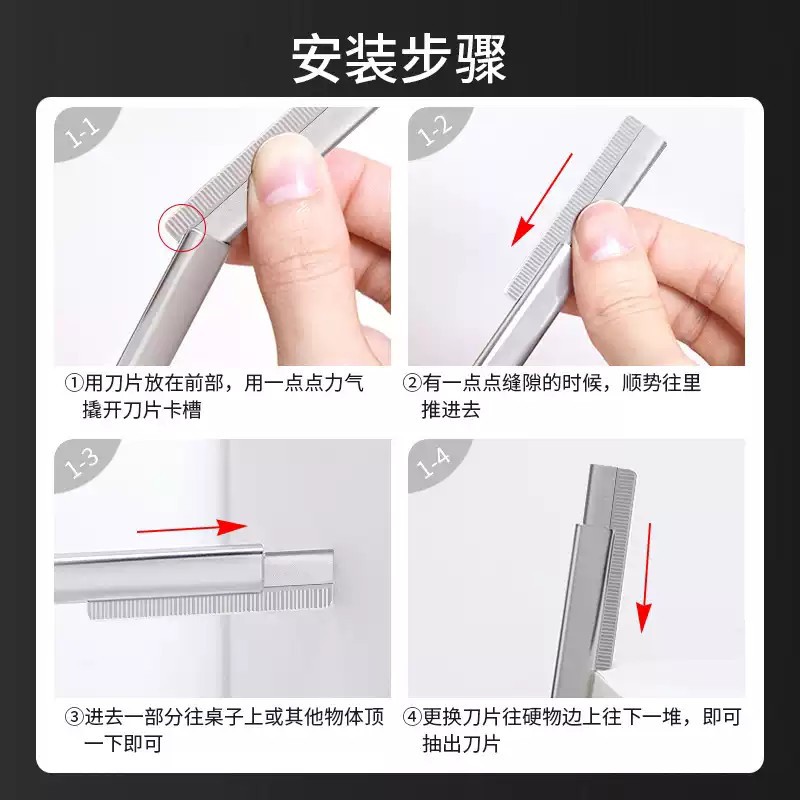 安装步骤

1-1

①用刀片放在前部，用一点点力气撬开刀片卡槽

1-2

②有一点点缝隙的时候，顺势往里推进去

1-3

③进去一部分往桌子上或其他物体顶一下即可

1-4

④更换刀片往硬物边上往下一堆，即可抽出刀片