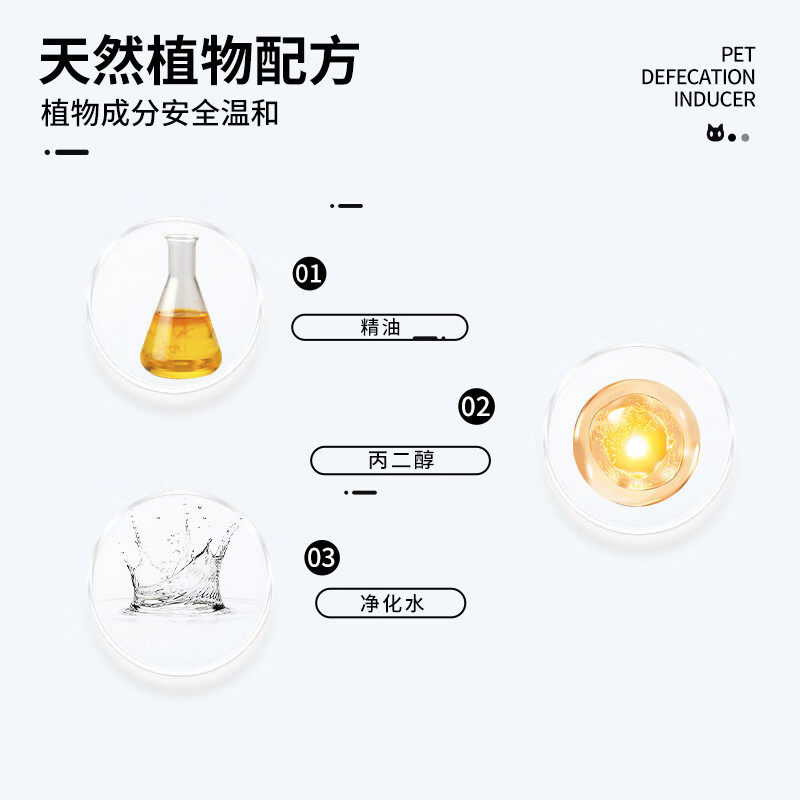 天然植物配方

植物成分安全温和

PET
DEFECATION
INDUCER

01

精油

02

丙二醇

03

净化水