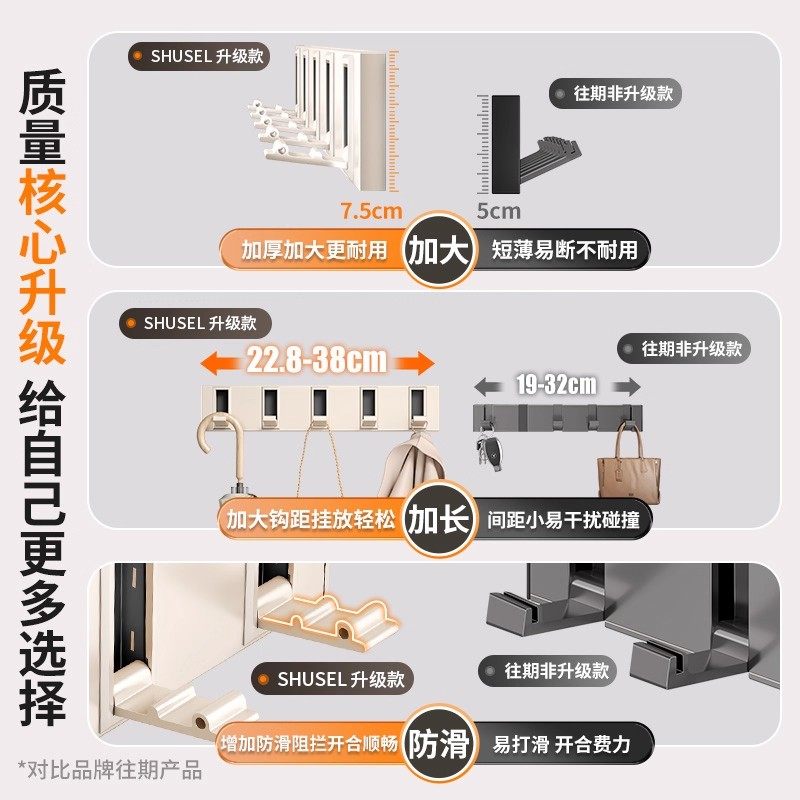 质量核心升级

给自己更多选择

SHUSEL 升级款

往期非升级款

7.5cm

5cm

加厚加大更耐用

加大

短薄易断不耐用

SHUSEL 升级款

22.8-38cm

往期非升级款

19-32cm

加大钩距挂放轻松

加长

间距小易干扰碰撞

SHUSEL 升级款

往期非升级款

增加防滑阻拦开合顺畅

防滑

易打滑 开合费力

*对比品牌往期产品