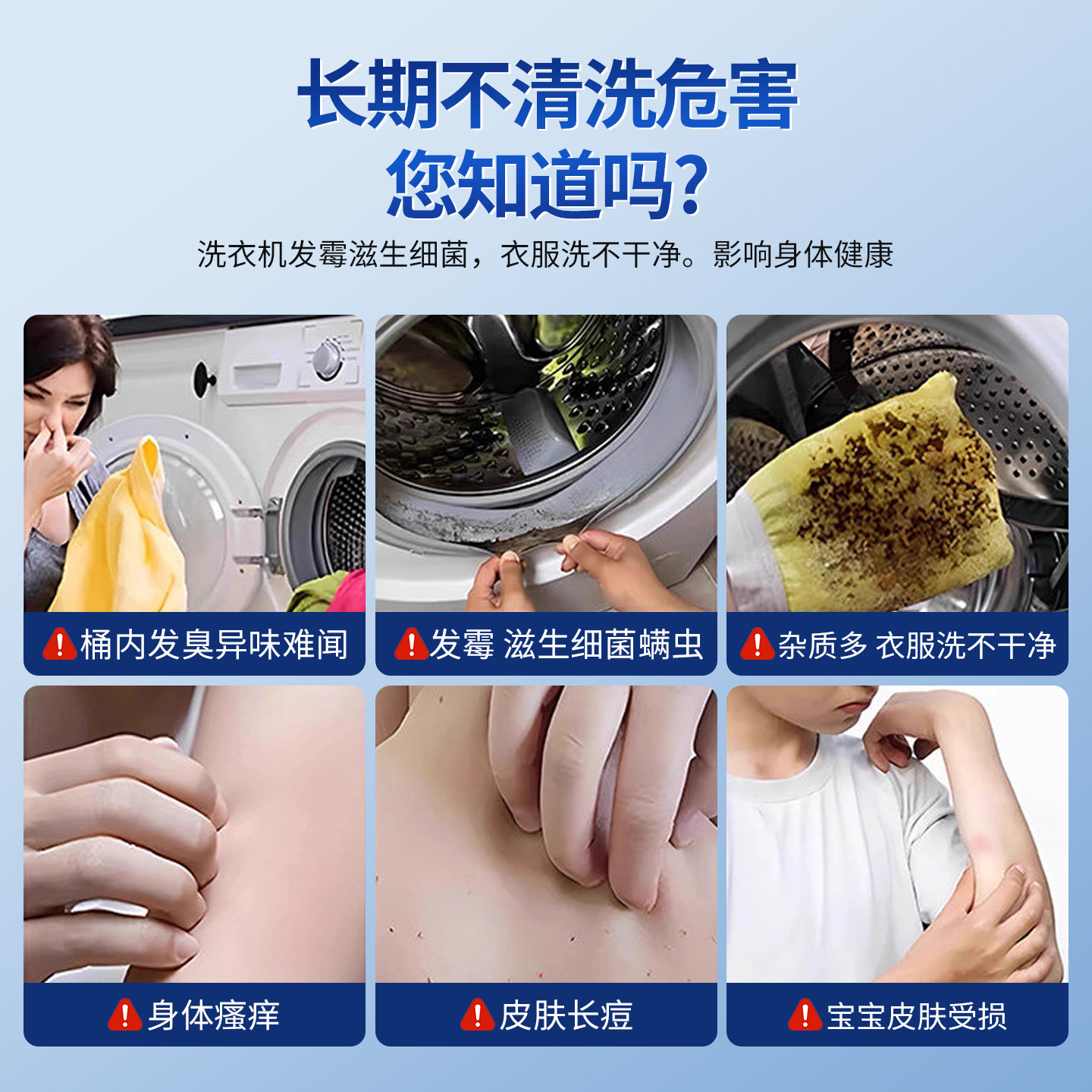 长期不清洗危害
您知道吗?

洗衣机发霉滋生细菌，衣服洗不干净。影响身体健康

桶内发臭异味难闻

发霉 滋生细菌螨虫

杂质多 衣服洗不干净

身体瘙痒

皮肤长痘

宝宝皮肤受损