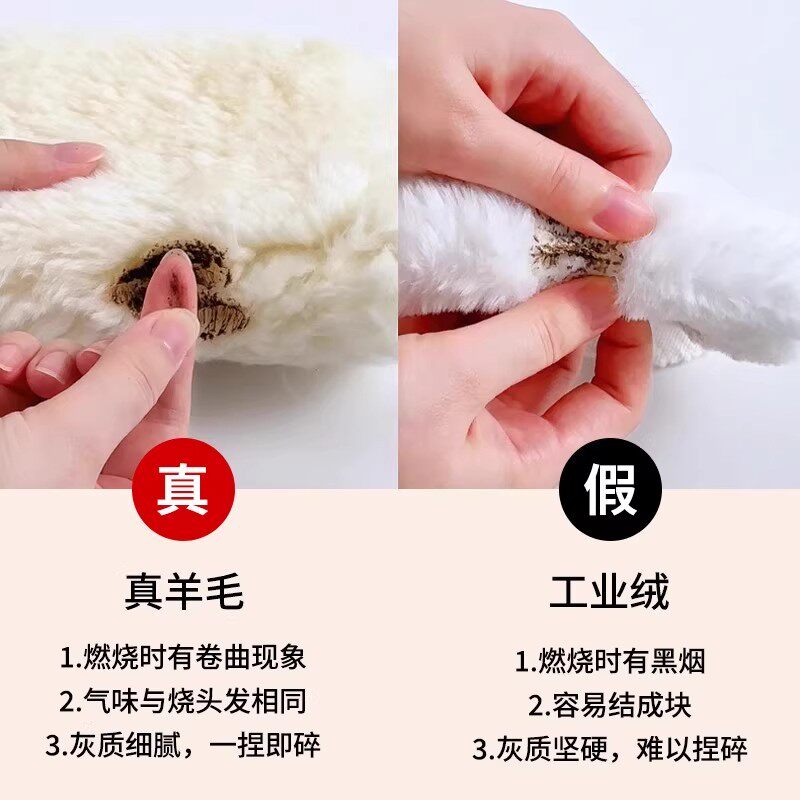 真

真羊毛

1.燃烧时有卷曲现象
2.气味与烧头发相同
3.灰质细腻，一捏即碎

假

工业绒

1.燃烧时有黑烟
2.容易结成块
3.灰质坚硬，难以捏碎