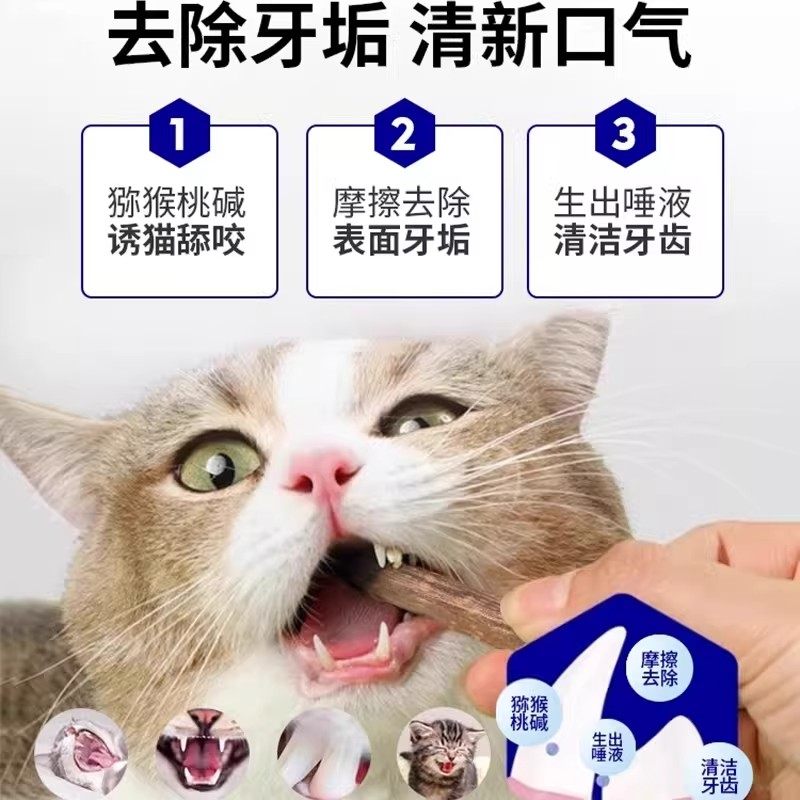 去除牙垢 清新口气

1
猕猴桃碱
诱猫舔咬

2
摩擦去除
表面牙垢

3
生出唾液
清洁牙齿

摩擦去除

猕猴桃碱

生出唾液

清洁牙齿