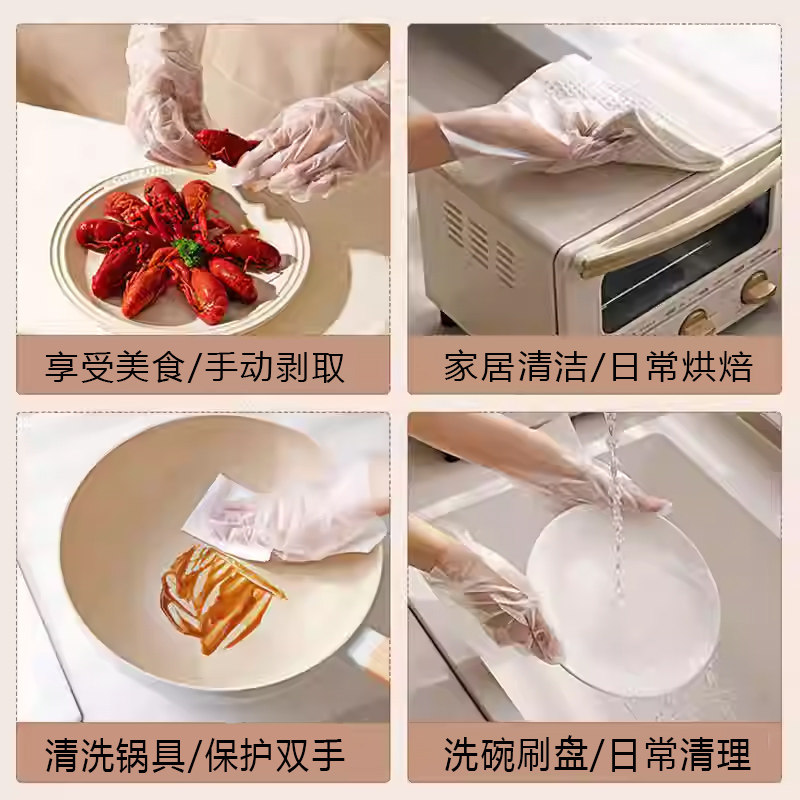 享受美食/手动剥取

家居清洁/日常烘焙

清洗锅具/保护双手

洗碗刷盘/日常清理