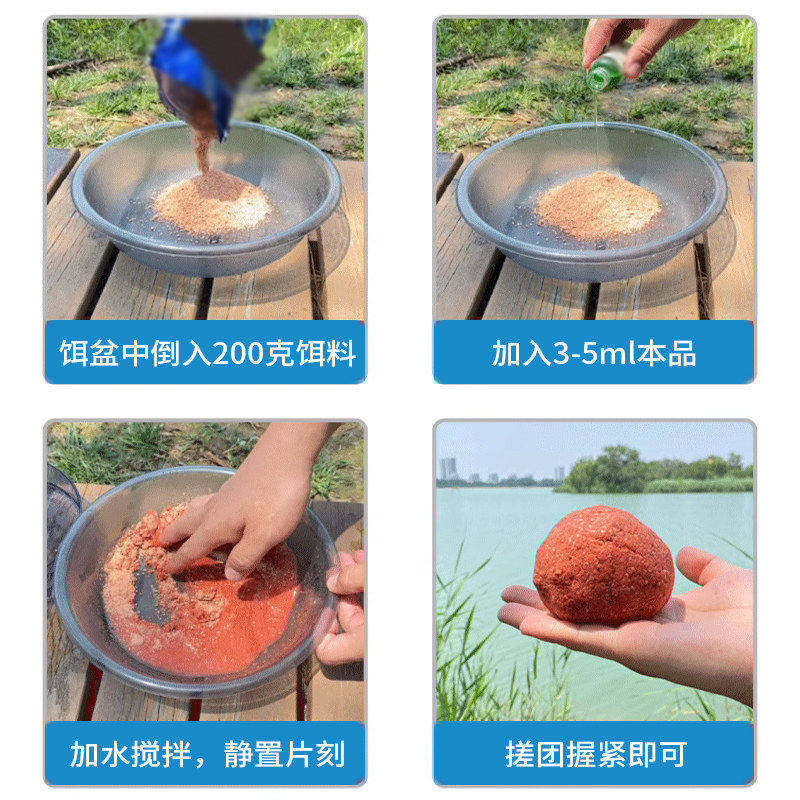 饵盆中倒入200克饵料

加入3-5ml本品

加水搅拌，静置片刻

搓团握紧即可