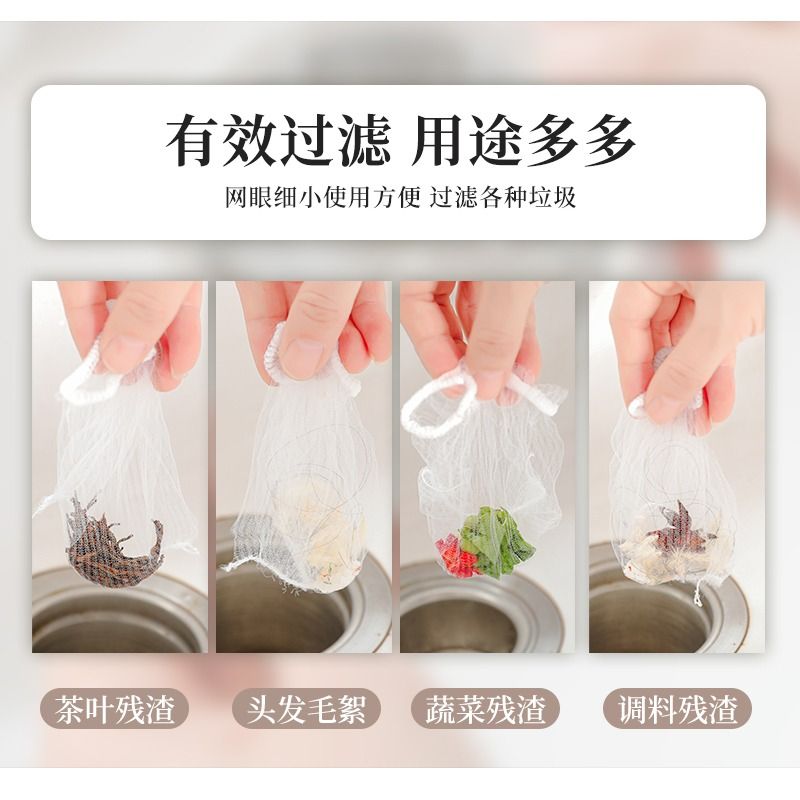 有效过滤 用途多多

网眼细小使用方便 过滤各种垃圾

茶叶残渣

头发毛絮

蔬菜残渣

调料残渣