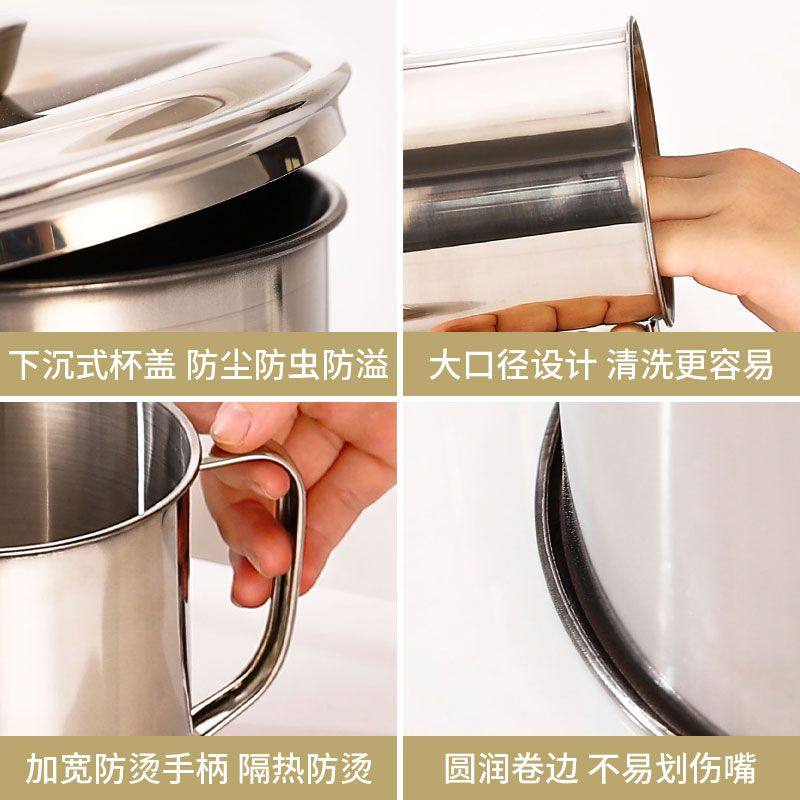 下沉式杯盖 防尘防虫防溢

大口径设计 清洗更容易

加宽防烫手柄 隔热防烫

圆润卷边 不易划伤嘴