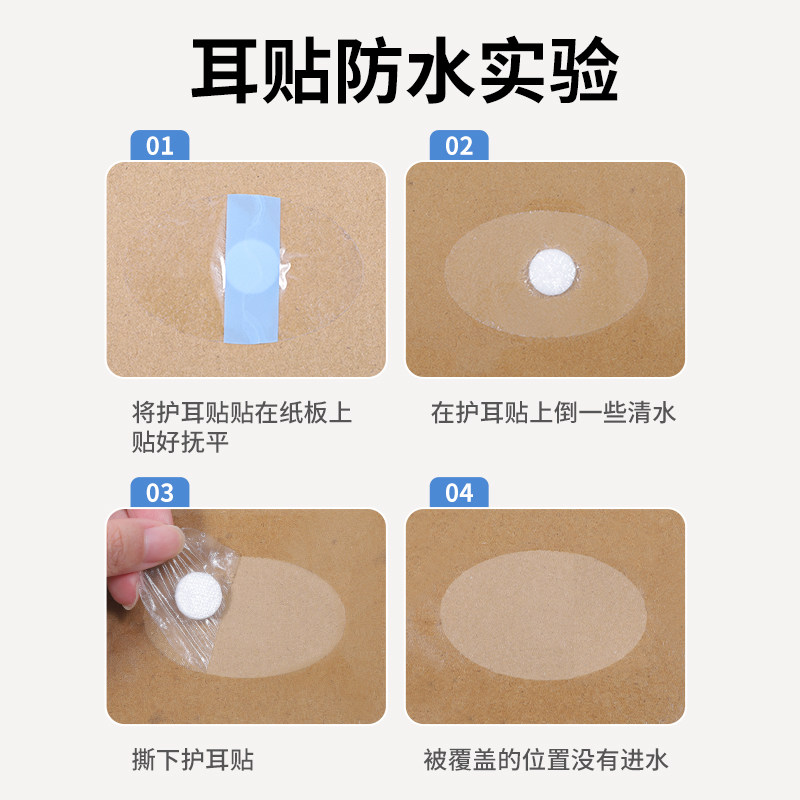 耳贴防水实验

01

将护耳贴贴在纸板上
贴好抚平

02

在护耳贴上倒一些清水

03

撕下护耳贴

04

被覆盖的位置没有进水