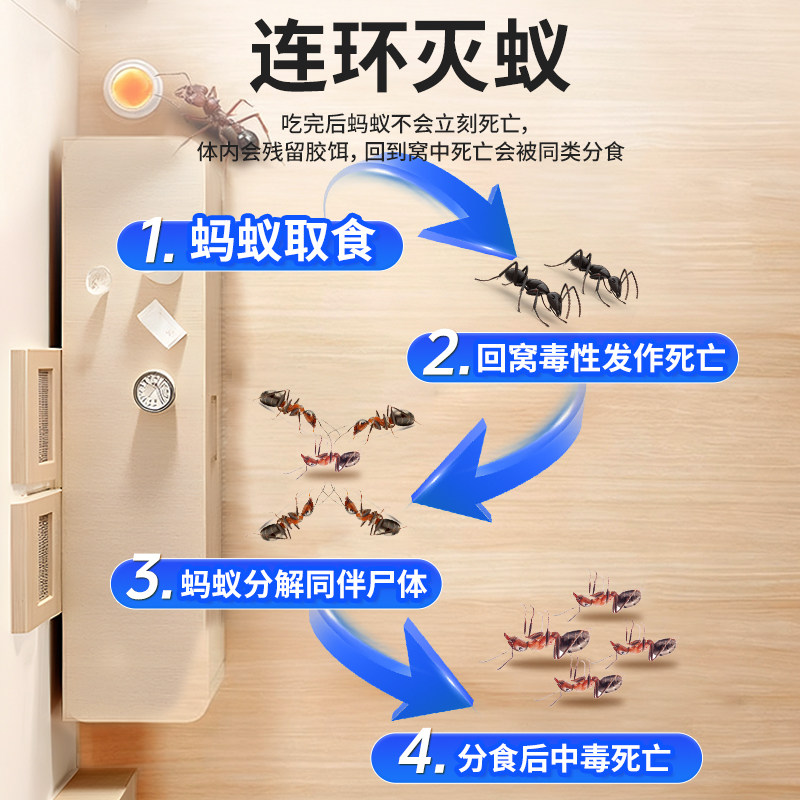 连环灭蚁

吃完后蚂蚁不会立刻死亡，
体内会残留胶饵，回到窝中死亡会被同类分食

1. 蚂蚁取食

2. 回窝毒性发作死亡

3. 蚂蚁分解同伴尸体

4. 分食后中毒死亡