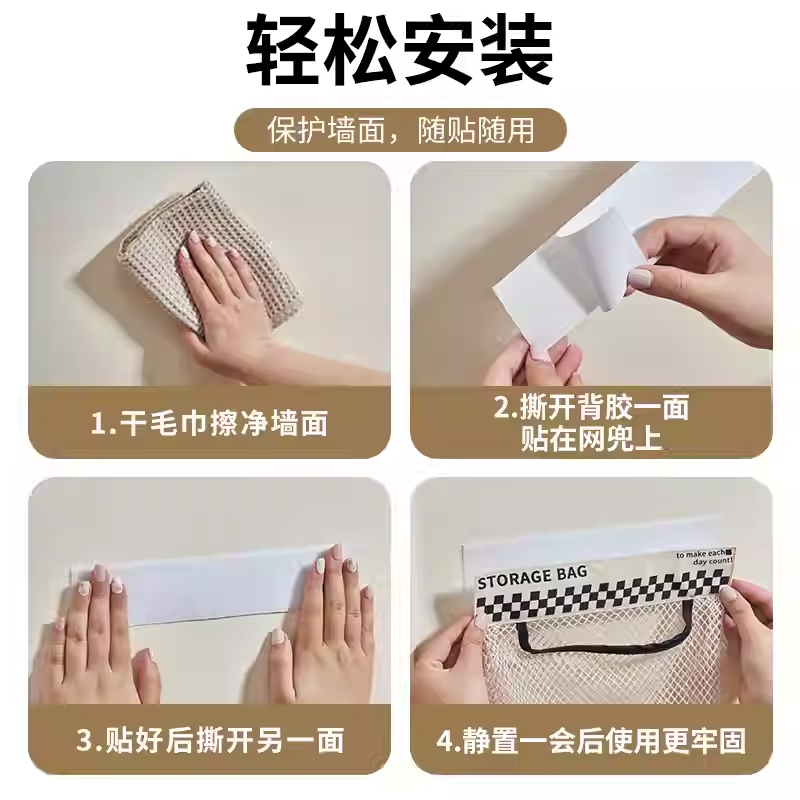 轻松安装

保护墙面，随贴随用

1.干毛巾擦净墙面

2.撕开背胶一面
贴在网兜上

3.贴好后撕开另一面

STORAGE BAG

to make each day count!

4.静置一会后使用更牢固