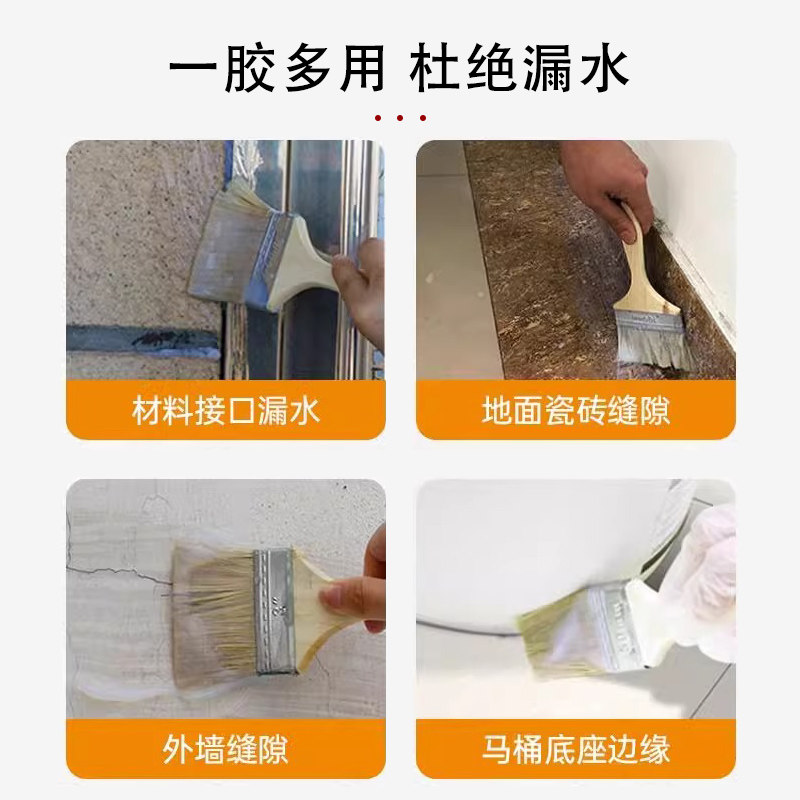 一胶多用 杜绝漏水

材料接口漏水

地面瓷砖缝隙

外墙缝隙

马桶底座边缘