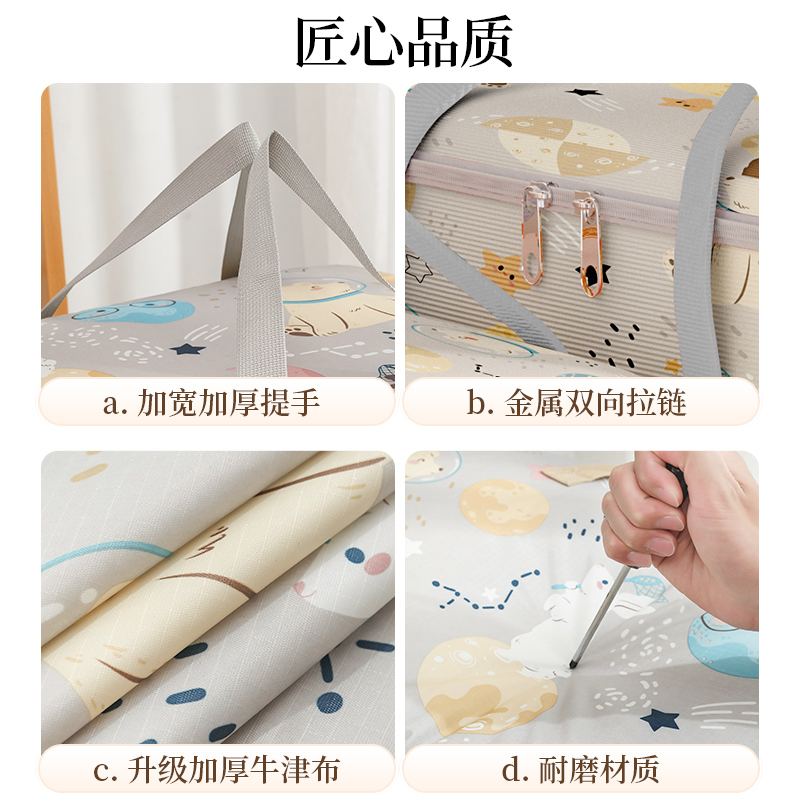 匠心品质

a. 加宽加厚提手

b. 金属双向拉链

c. 升级加厚牛津布

d. 耐磨材质