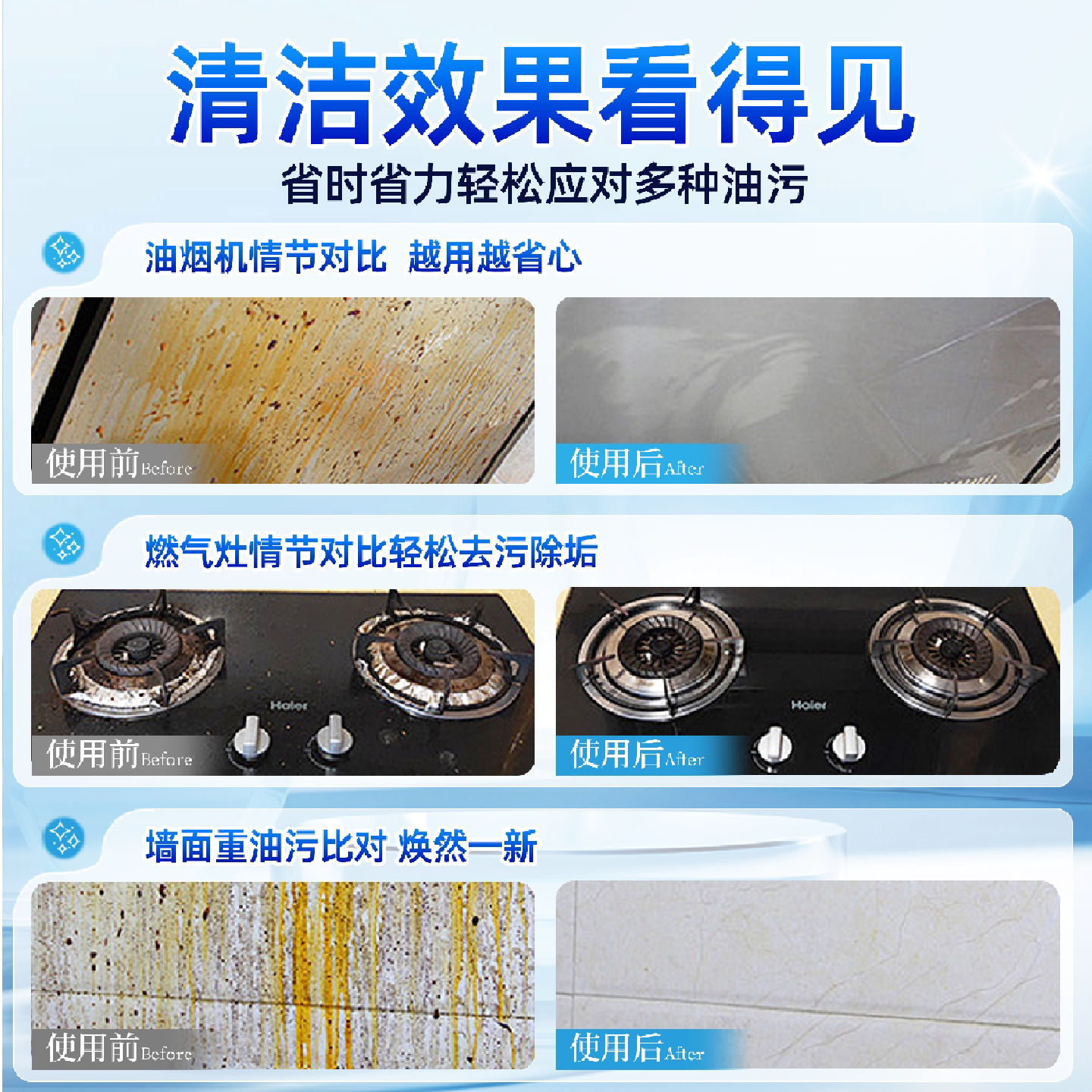 清洁效果看得见

省时省力轻松应对多种油污

油烟机情节对比 越用越省心

使用前Before

使用后After

燃气灶情节对比轻松去污除垢

Haier

使用前Before

Haier

使用后After

墙面重油污比对 焕然一新

使用前Before

使用后After