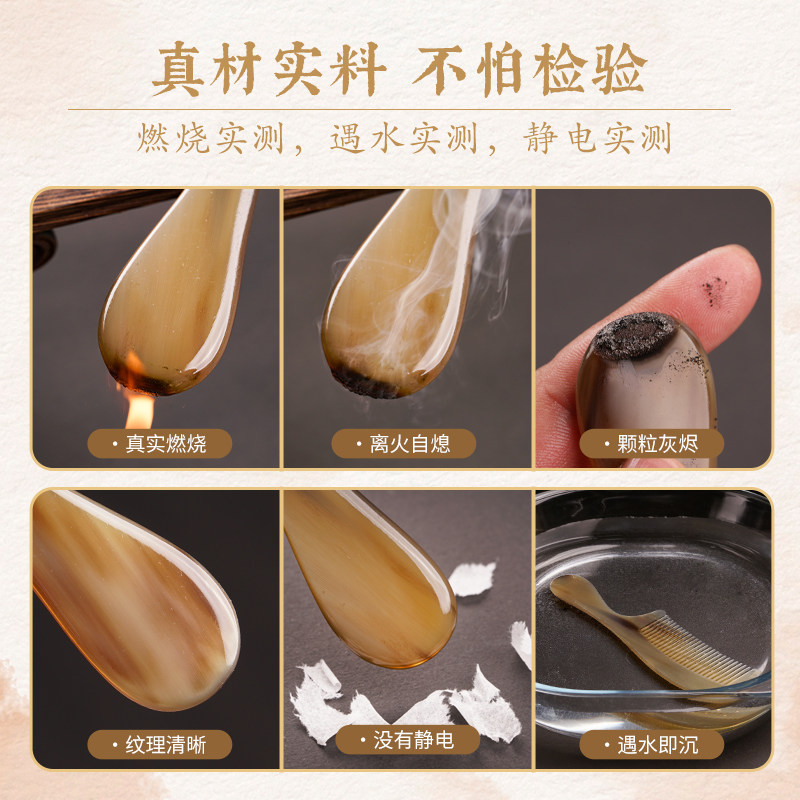 真材实料 不怕检验

燃烧实测，遇水实测，静电实测

• 真实燃烧

• 离火自熄

• 颗粒灰烬

• 纹理清晰

• 没有静电

• 遇水即沉