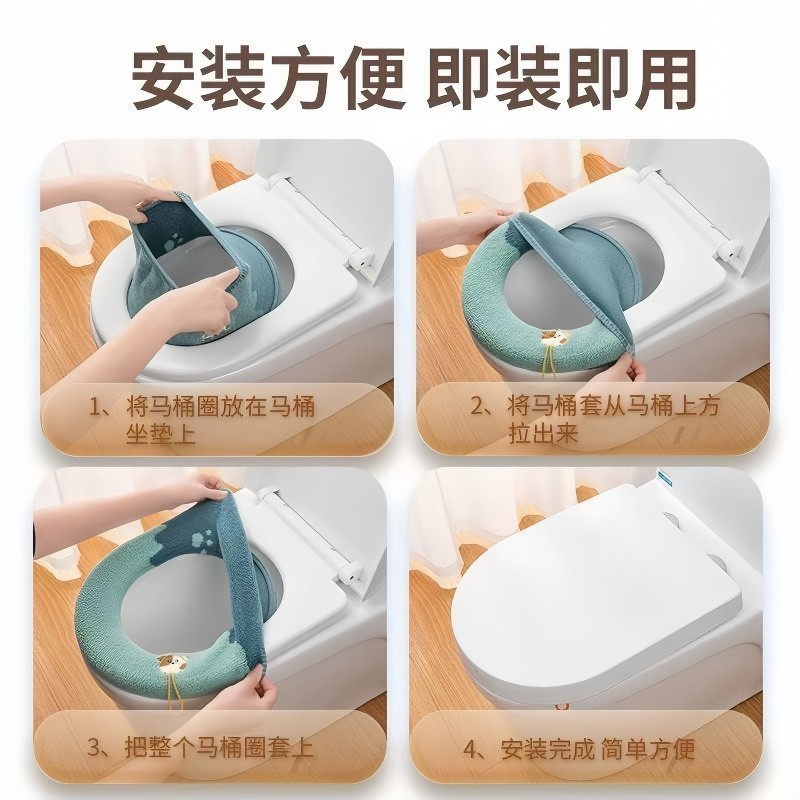 安装方便 即装即用

1、将马桶圈放在马桶坐垫上

2、将马桶套从马桶上方拉出来

3、把整个马桶圈套上

4、安装完成 简单方便