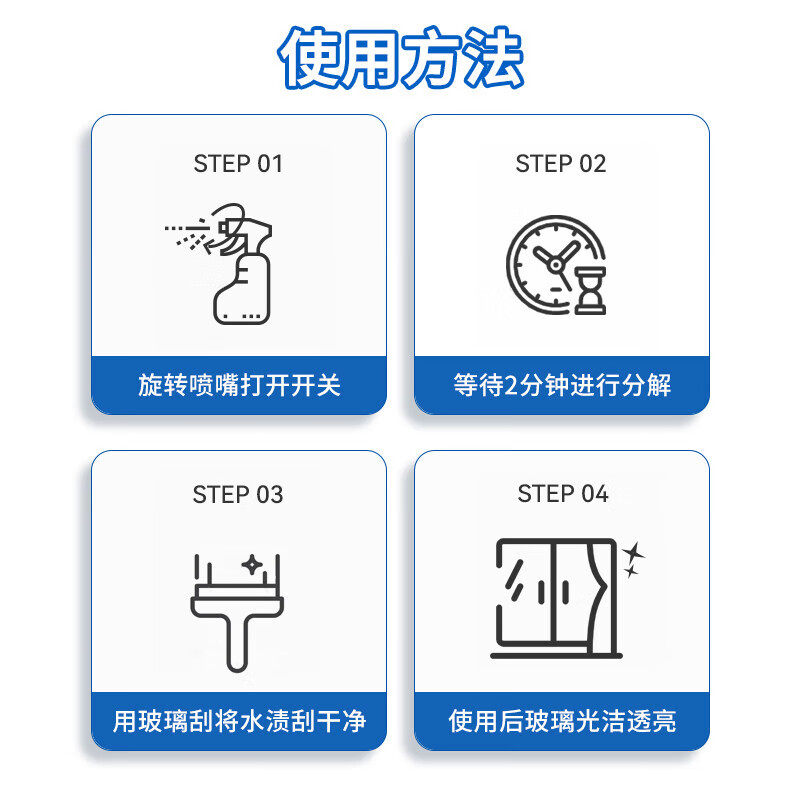 使用方法

STEP 01

旋转喷嘴打开开关

STEP 02

等待2分钟进行分解

STEP 03

用玻璃刮将水渍刮干净

STEP 04

使用后玻璃光洁透亮