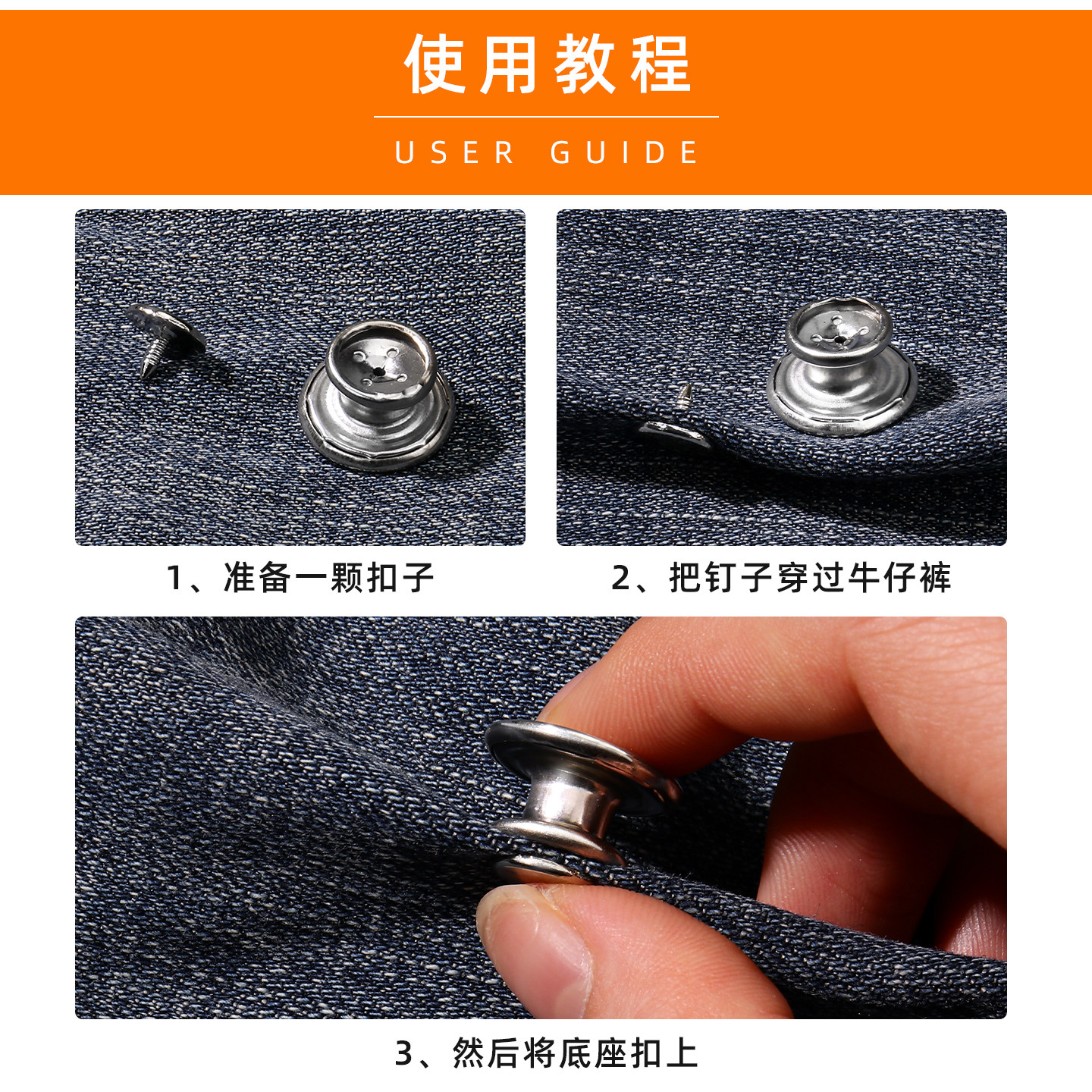 使用教程

USER GUIDE

1、准备一颗扣子

2、把钉子穿过牛仔裤

3、然后将底座扣上