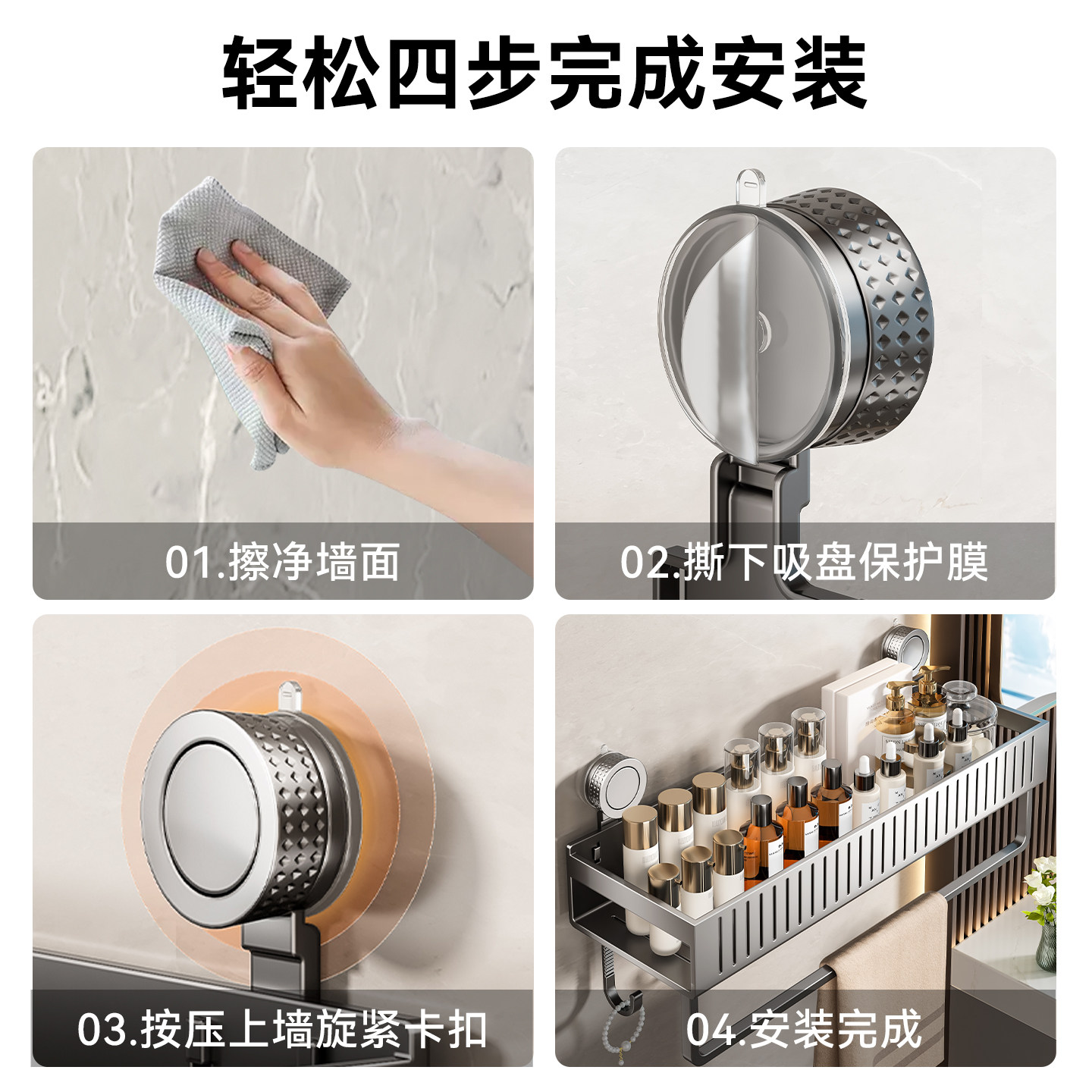 轻松四步完成安装

01.擦净墙面

02.撕下吸盘保护膜

03.按压上墙旋紧卡扣

04.安装完成