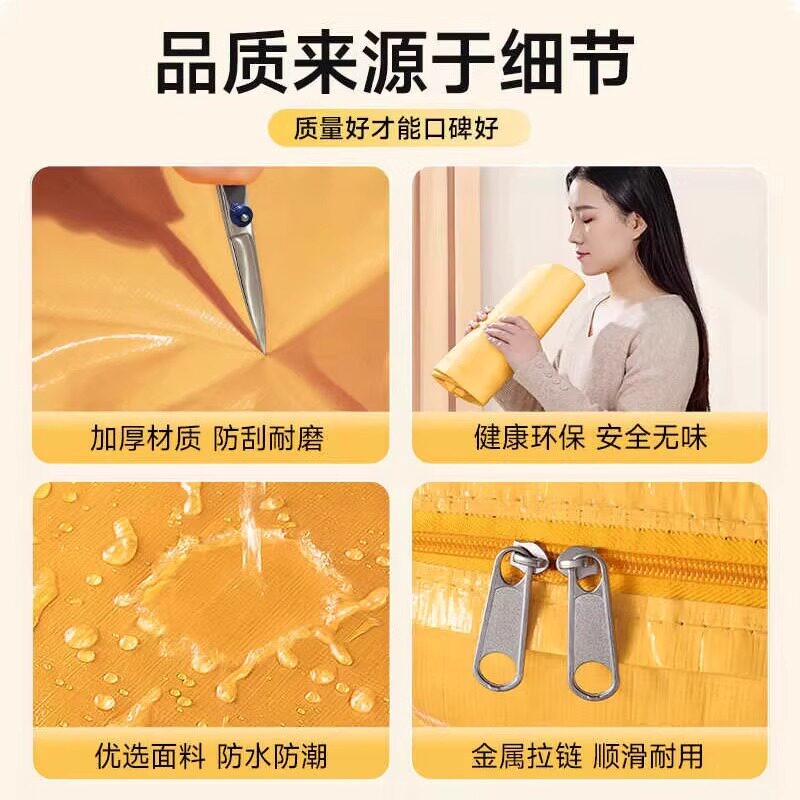 品质来源于细节

质量好才能口碑好

加厚材质 防刮耐磨

健康环保 安全无味

优选面料 防水防潮

金属拉链 顺滑耐用