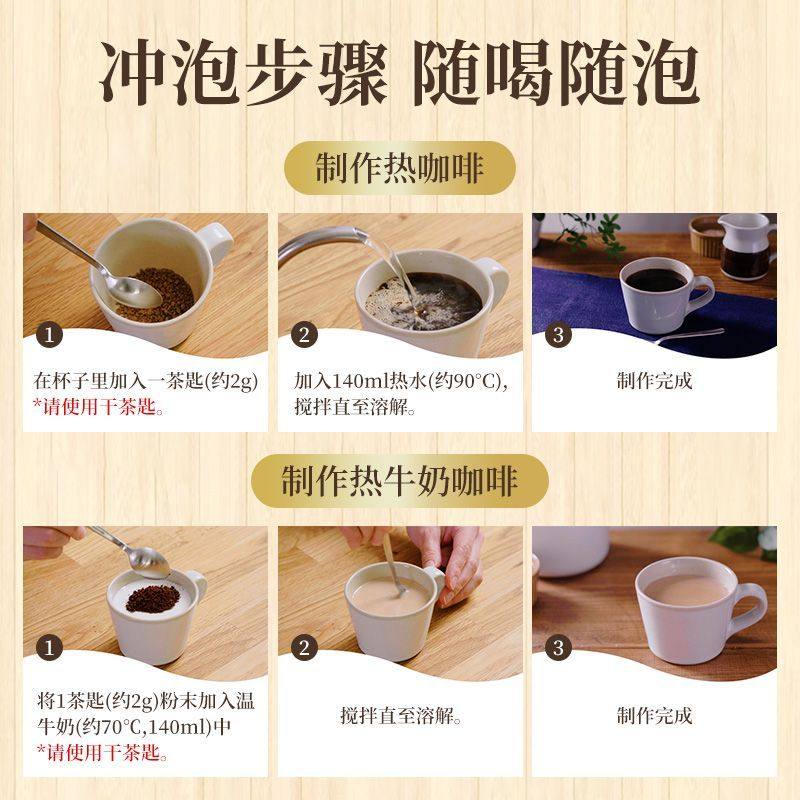 冲泡步骤 随喝随泡

制作热咖啡

1
在杯子里加入一茶匙(约2g)
*请使用干茶匙。

2
加入140ml热水(约90°C),搅拌直至溶解。

3
制作完成

制作热牛奶咖啡

1
将1茶匙(约2g)粉末加入温牛奶(约70°C,140ml)中
*请使用干茶匙。

2
搅拌直至溶解。

3
制作完成