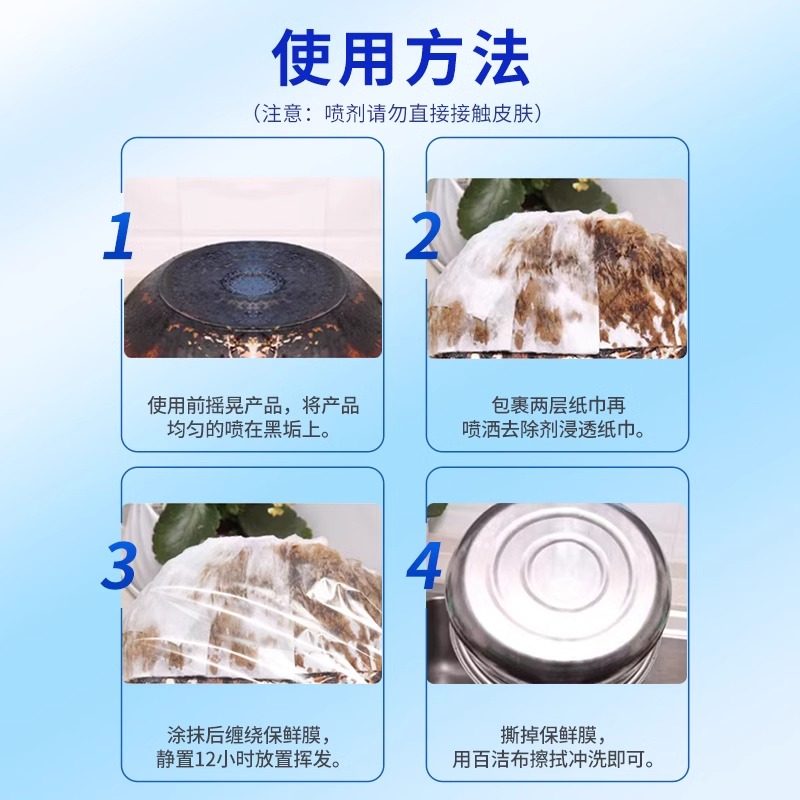 使用方法

（注意：喷剂请勿直接接触皮肤）

1

使用前摇晃产品，将产品均匀的喷在黑垢上。

2

包裹两层纸巾再喷洒去除剂浸透纸巾。

3

涂抹后缠绕保鲜膜，静置12小时放置挥发。

4

撕掉保鲜膜，用百洁布擦拭冲洗即可。