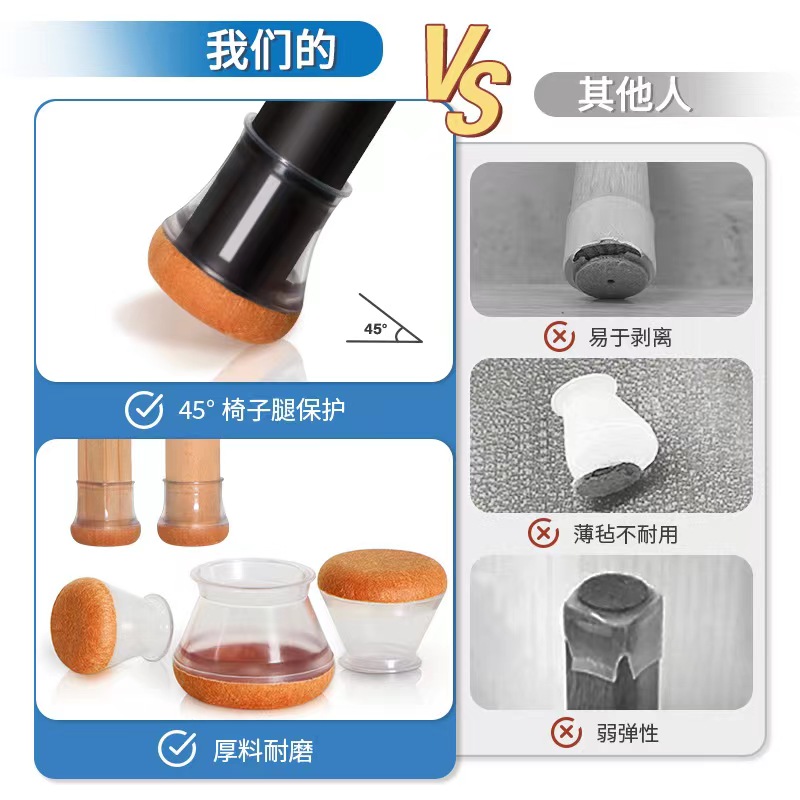 我们的

VS

其他人

45°

45° 椅子腿保护

厚料耐磨

易于剥离

薄毡不耐用

弱弹性