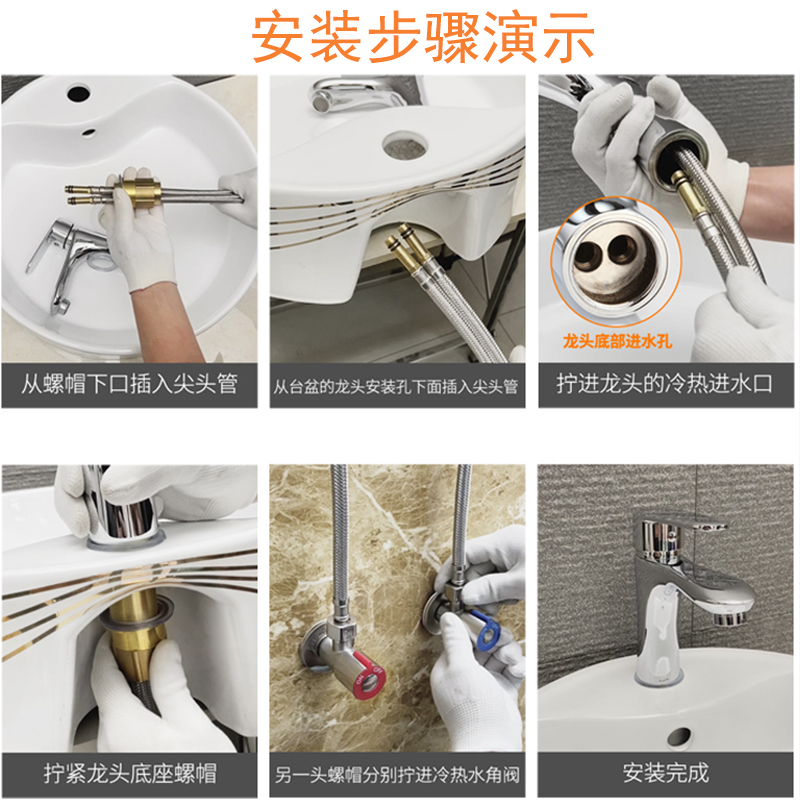 安装步骤演示

从螺帽下口插入尖头管

从台盆的龙头安装孔下面插入尖头管

龙头底部进水孔

拧进龙头的冷热进水口

拧紧龙头底座螺帽

另一头螺帽分别拧进冷热水角阀

安装完成