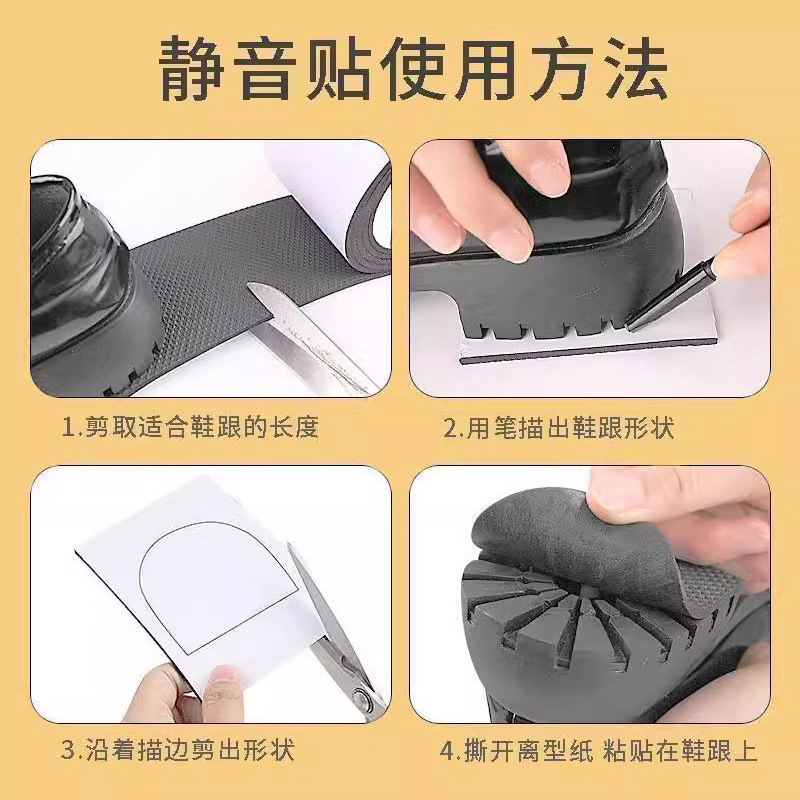 静音贴使用方法

1.剪取适合鞋跟的长度

2.用笔描出鞋跟形状

3.沿着描边剪出形状

4.撕开离型纸 粘贴在鞋跟上