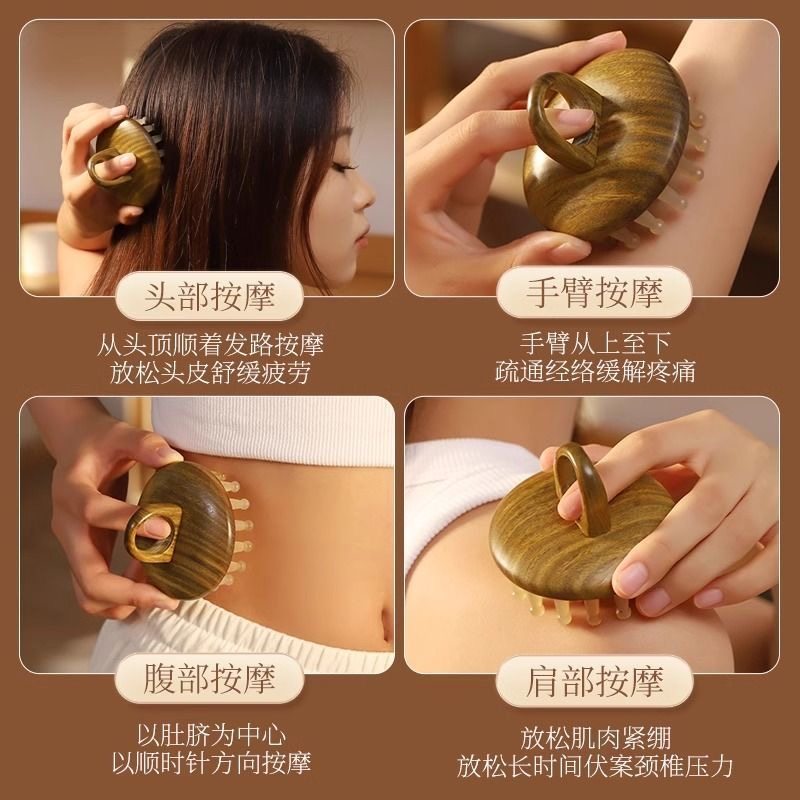 头部按摩

从头顶顺着发路按摩
放松头皮舒缓疲劳

手臂按摩

手臂从上至下
疏通经络缓解疼痛

腹部按摩

以肚脐为中心
以顺时针方向按摩

肩部按摩

放松肌肉紧绷
放松长时间伏案颈椎压力