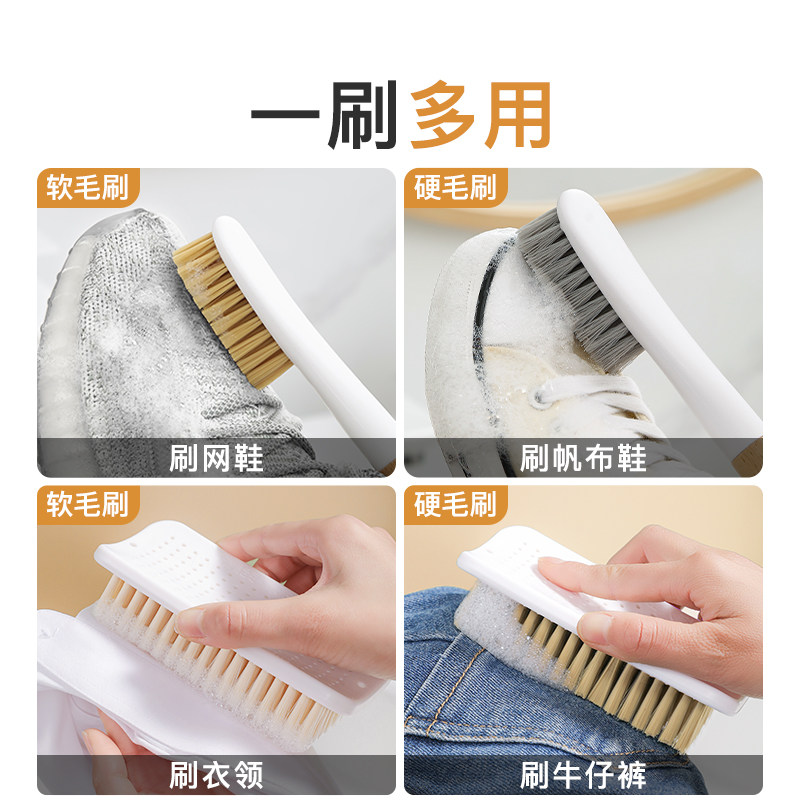 一刷多用

软毛刷
刷网鞋

硬毛刷
刷帆布鞋

软毛刷
刷衣领

硬毛刷
刷牛仔裤