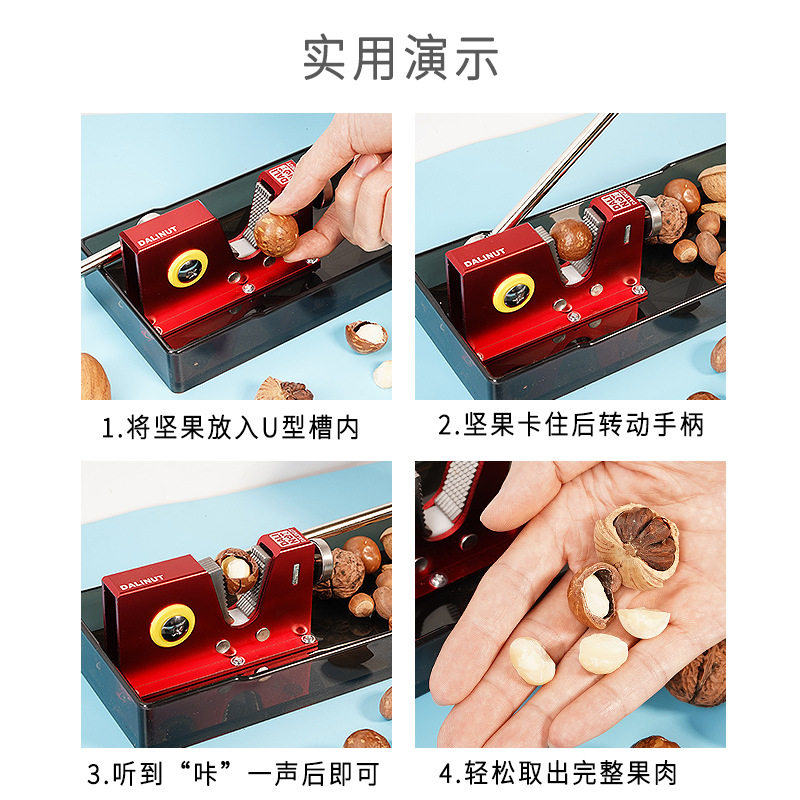 实用演示

DALINUT

1.将坚果放入U型槽内

DALINUT

2.坚果卡住后转动手柄

DALINUT

3.听到“咔”一声后即可

4.轻松取出完整果肉