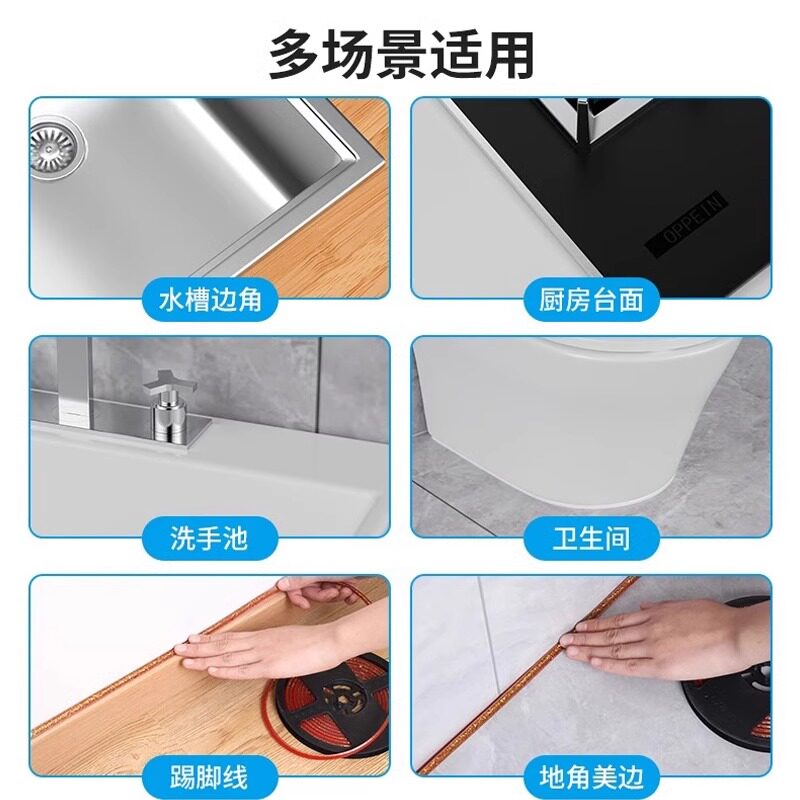 多场景适用

水槽边角

OPPEIN

厨房台面

洗手池

卫生间

踢脚线

地角美边