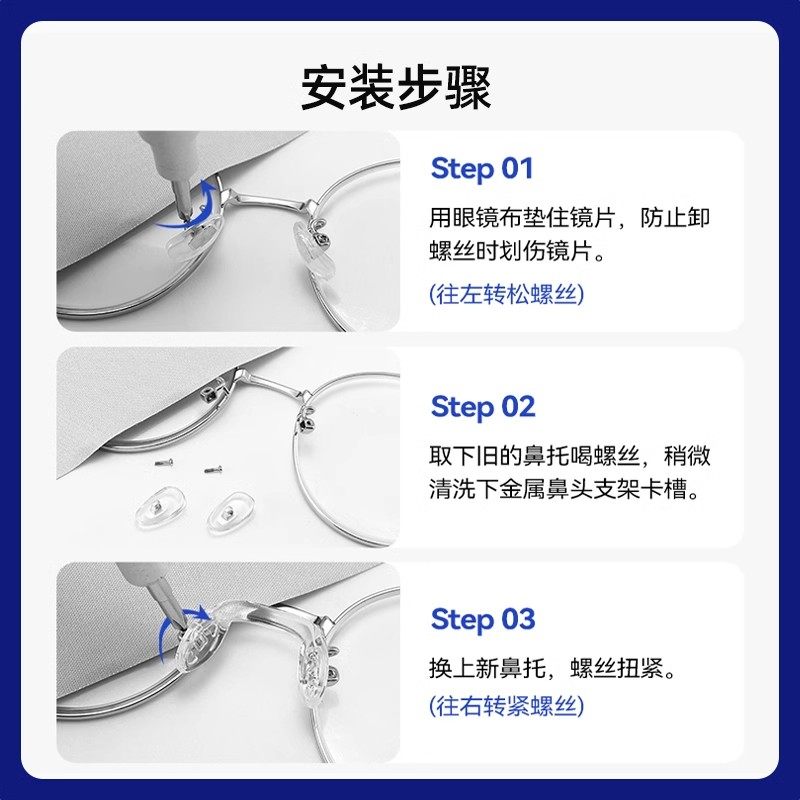 安装步骤

Step 01
用眼镜布垫住镜片，防止卸螺丝时划伤镜片。
(往左转松螺丝)

Step 02
取下旧的鼻托喝螺丝，稍微清洗下金属鼻头支架卡槽。

Step 03
换上新鼻托，螺丝扭紧。
(往右转紧螺丝)